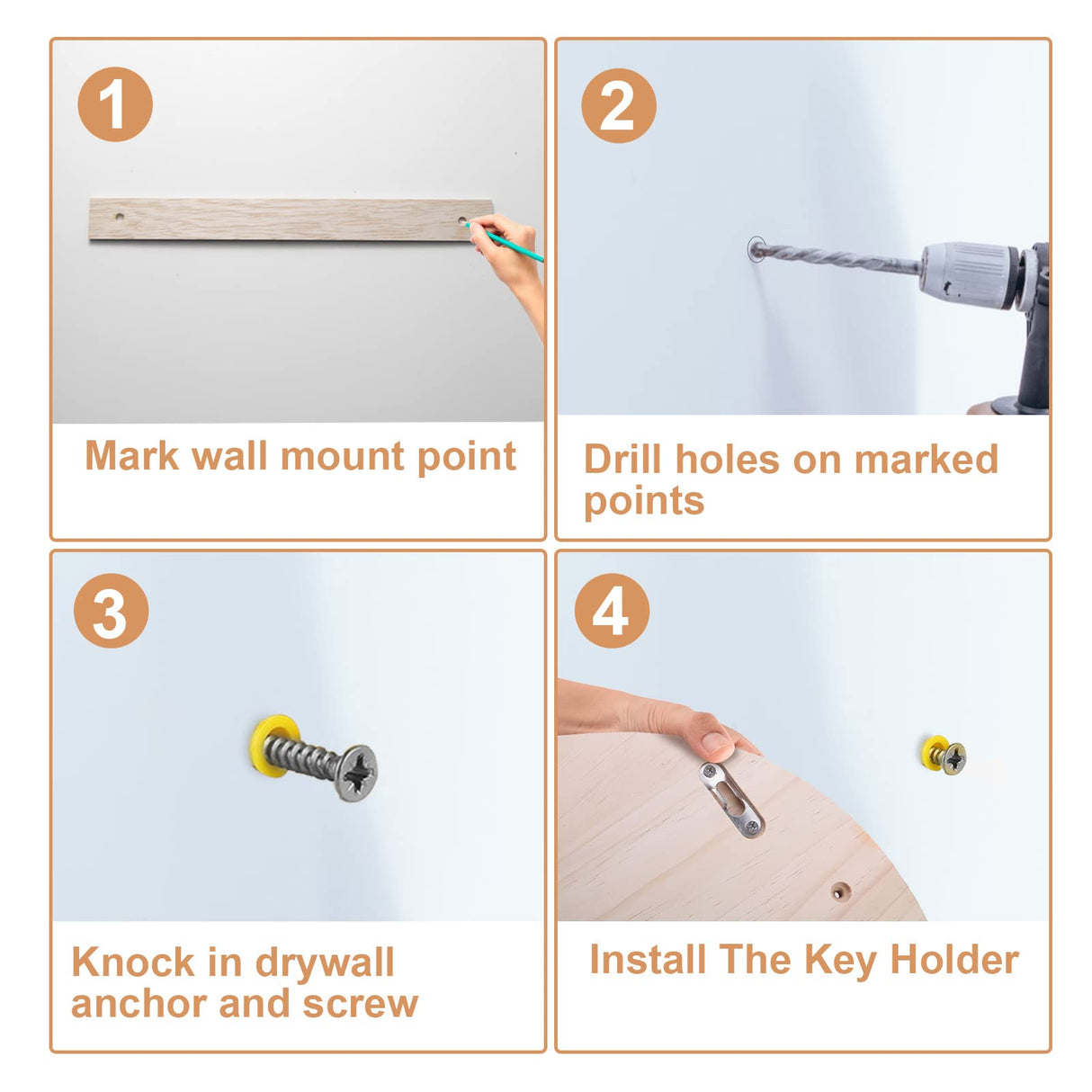 1

Mark wall mount point

2

Drill holes on marked points

3

Knock in drywall anchor and screw

4

Install The Key Holder