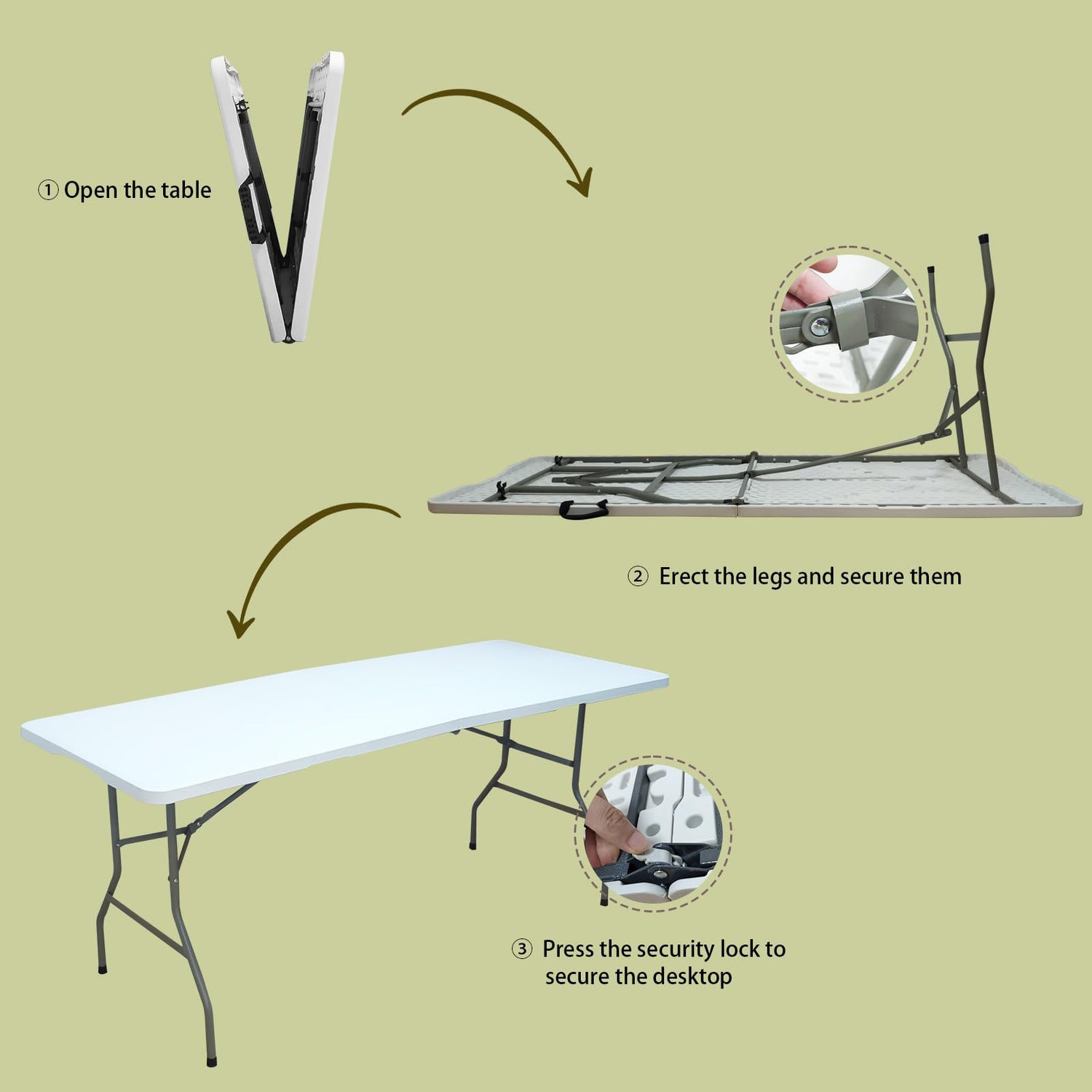 ① Open the table

② Erect the legs and secure them

③ Press the security lock to secure the desktop