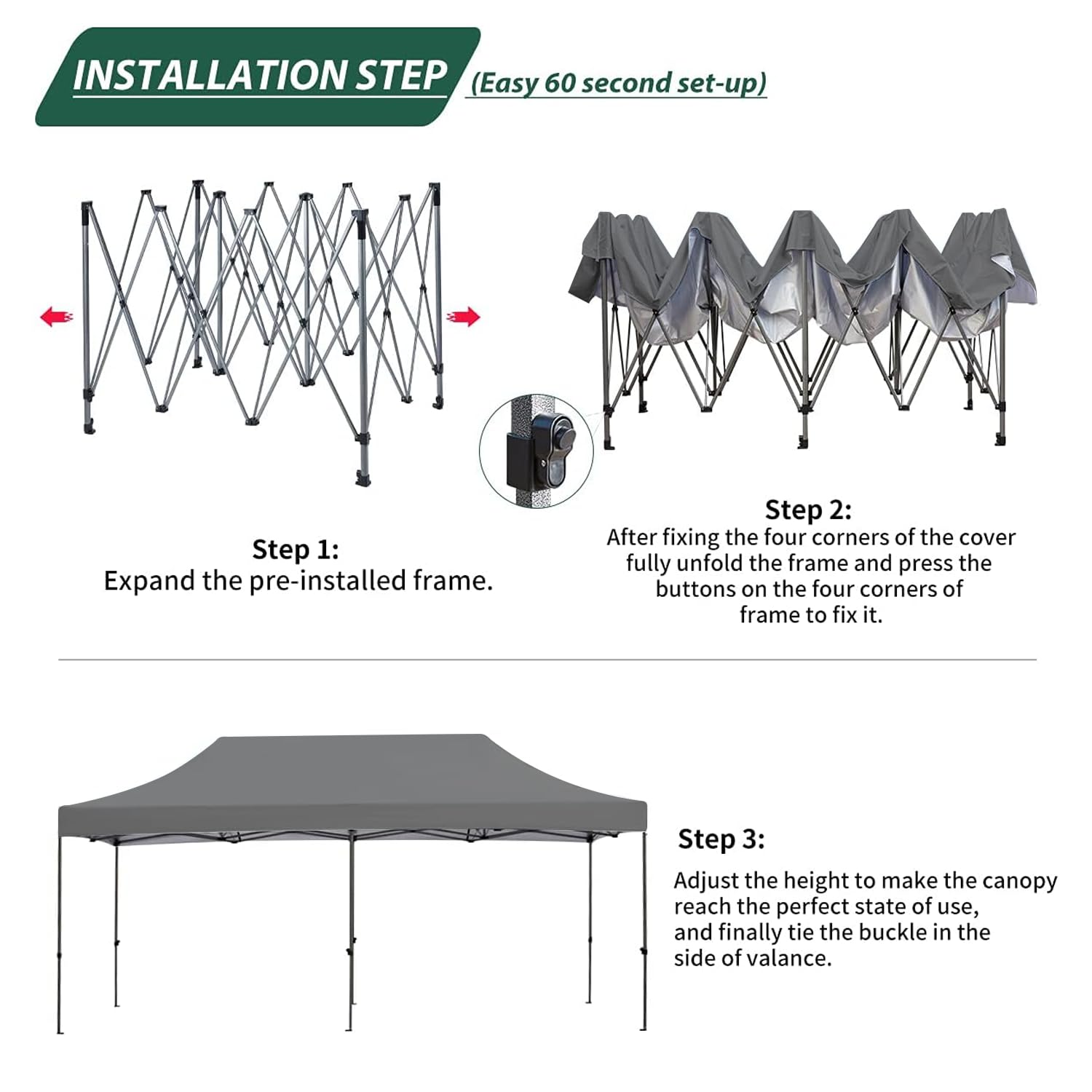 INSTALLATION STEP (Easy 60 second set-up)

Step 1:
Expand the pre-installed frame.

Step 2:
After fixing the four corners of the cover fully unfold the frame and press the buttons on the four corners of frame to fix it.

Step 3:
Adjust the height to make the canopy reach the perfect state of use, and finally tie the buckle in the side of valance.