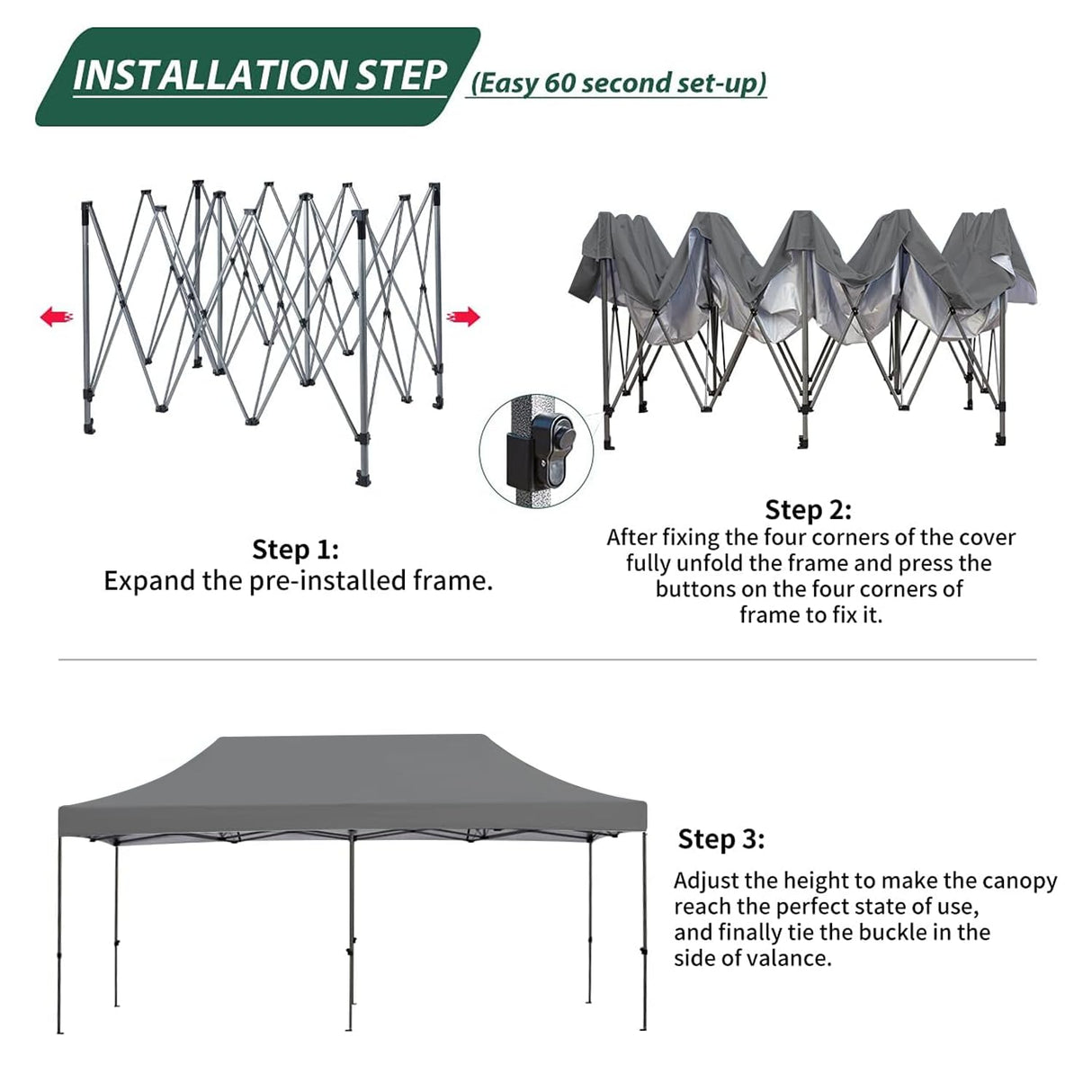 INSTALLATION STEP (Easy 60 second set-up)

Step 1:
Expand the pre-installed frame.

Step 2:
After fixing the four corners of the cover fully unfold the frame and press the buttons on the four corners of frame to fix it.

Step 3:
Adjust the height to make the canopy reach the perfect state of use, and finally tie the buckle in the side of valance.