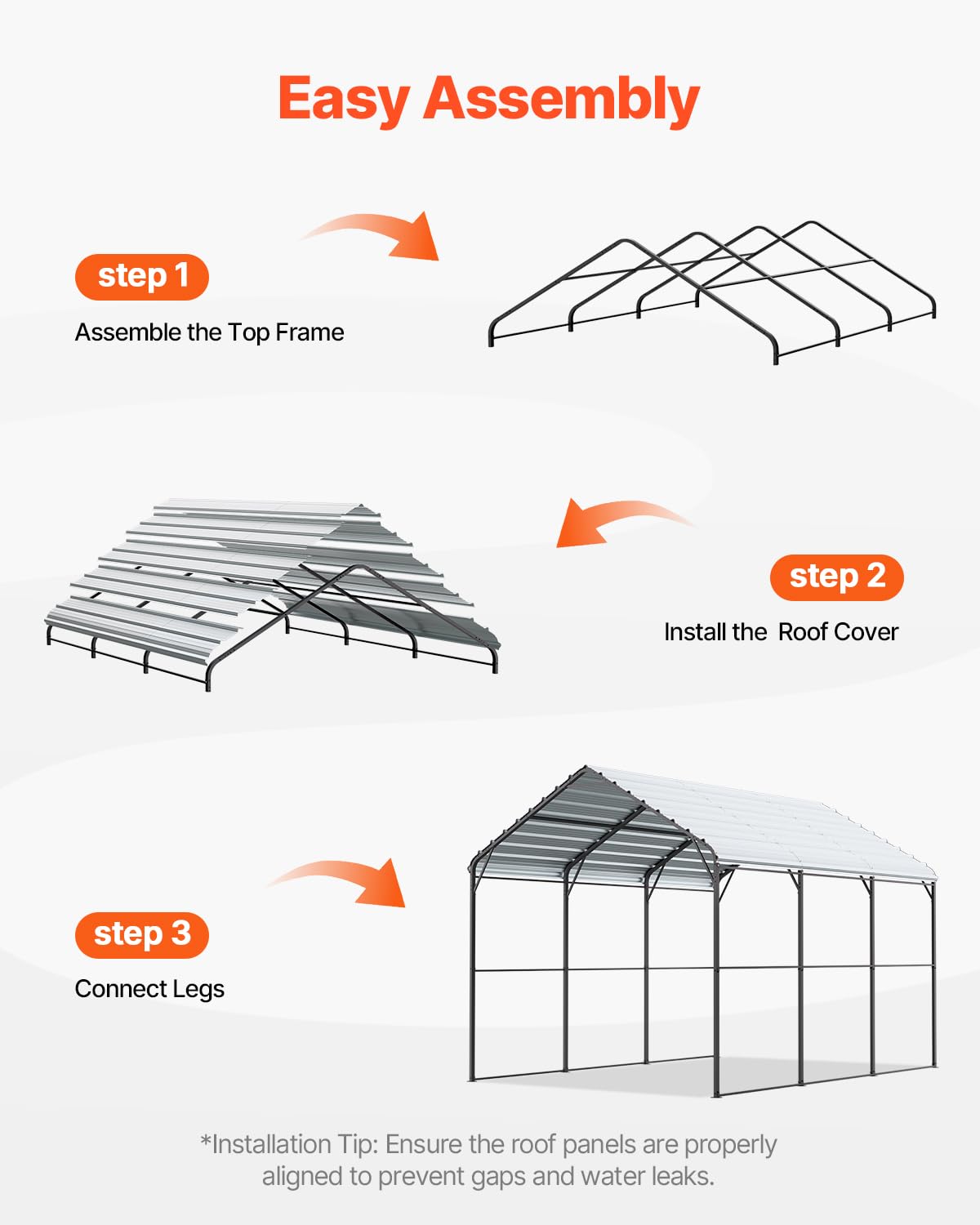 Easy Assembly

step 1

Assemble the Top Frame

step 2

Install the  Roof Cover

step 3

Connect Legs

*Installation Tip: Ensure the roof panels are properly aligned to prevent gaps and water leaks.