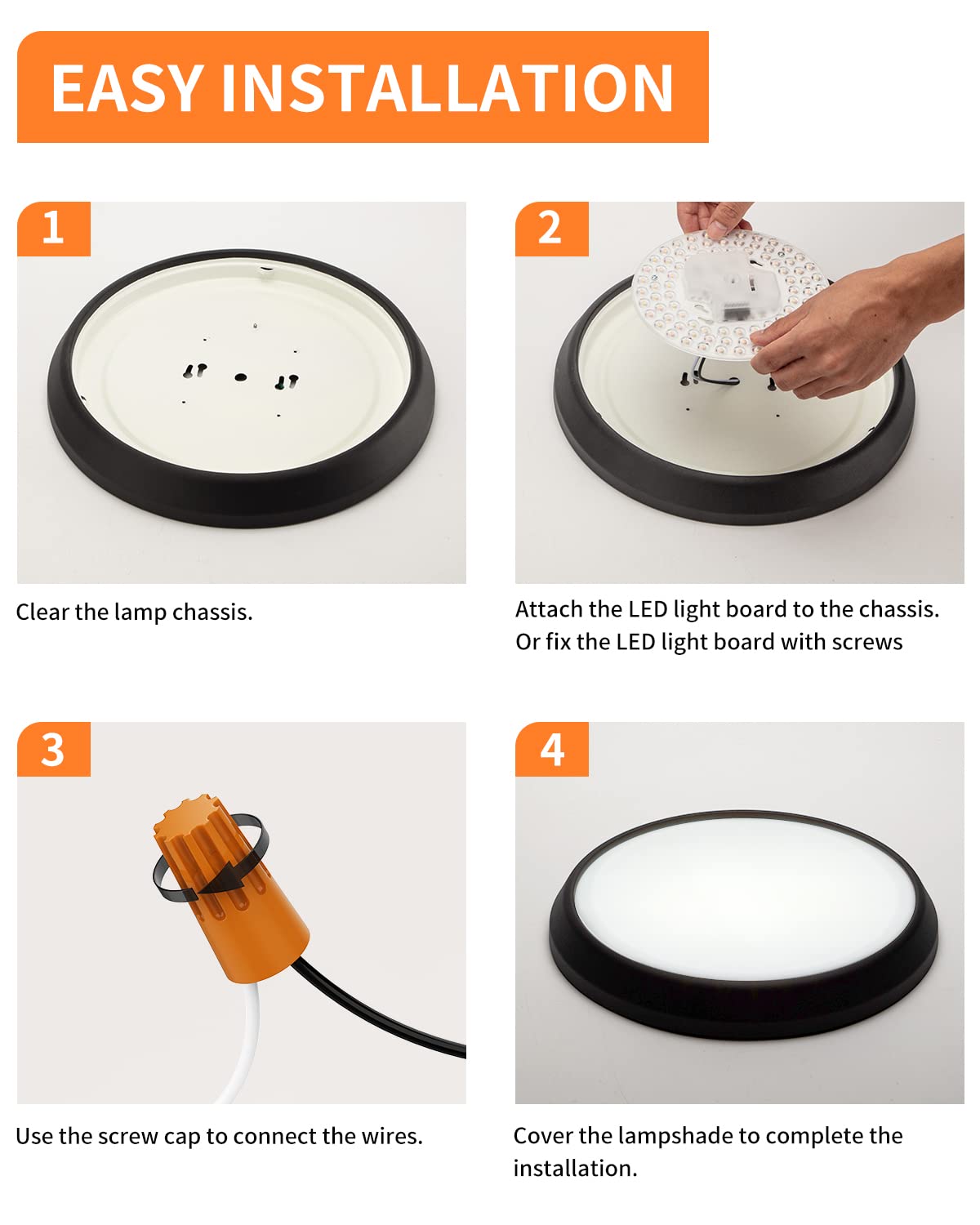 EASY INSTALLATION

1

Clear the lamp chassis.

2

Attach the LED light board to the chassis.
Or fix the LED light board with screws

3

Use the screw cap to connect the wires.

4

Cover the lampshade to complete the installation.