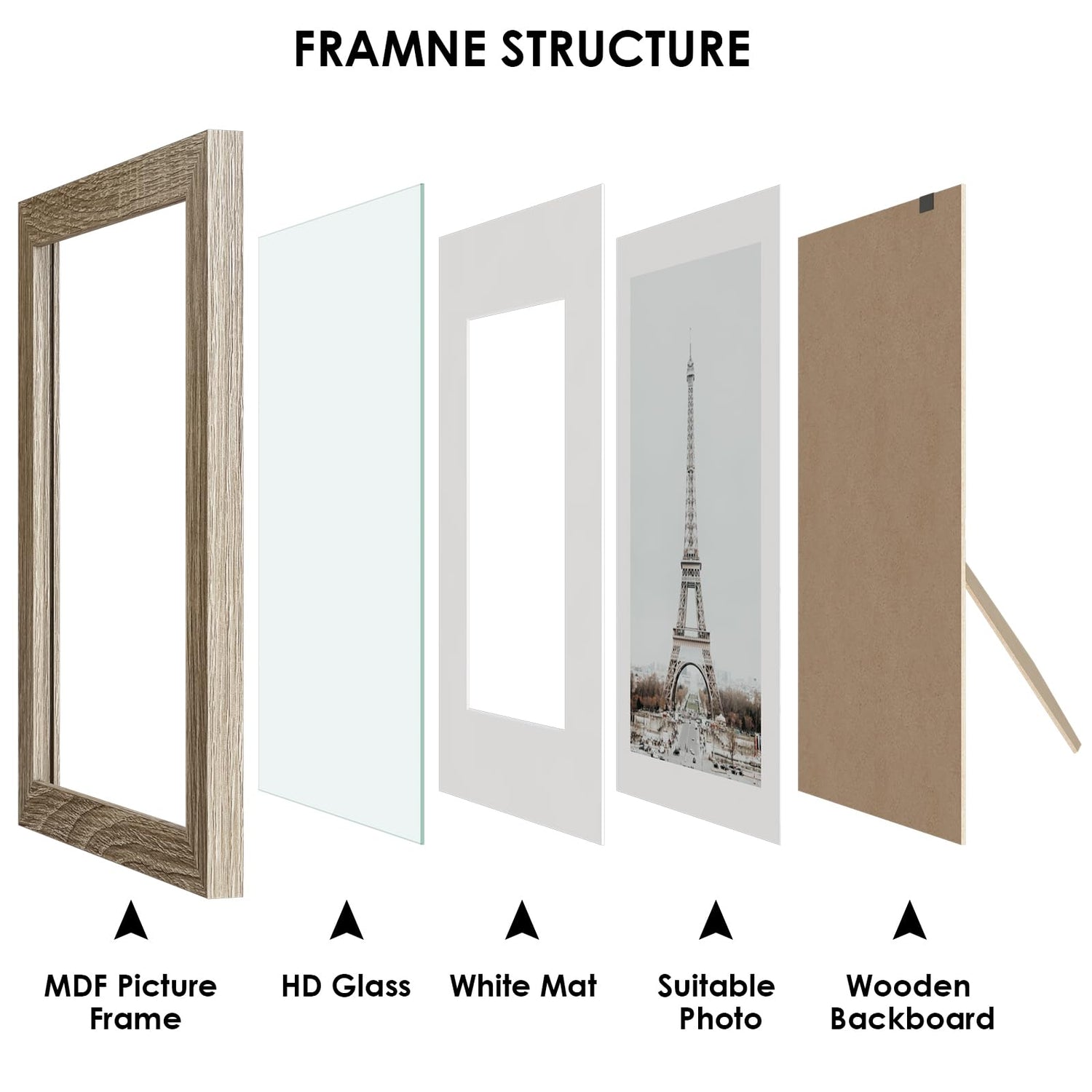 FRAMNE STRUCTURE

MDF Picture Frame

HD Glass

White Mat

Suitable Photo

Wooden Backboard