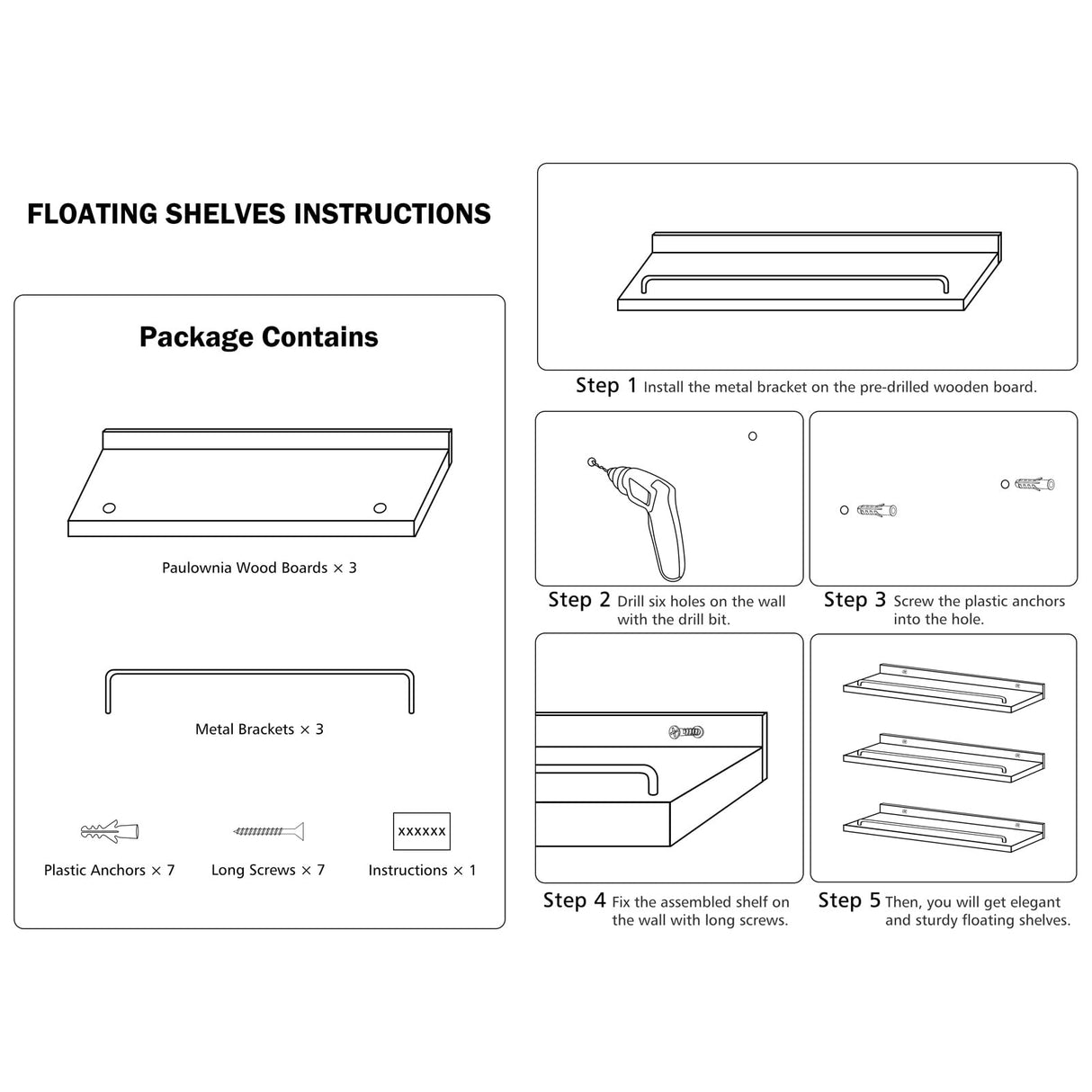 FLOATING SHELVES INSTRUCTIONS

Package Contains

Paulownia Wood Boards × 3

Metal Brackets × 3

Plastic Anchors × 7

Long Screws × 7

xxxxxx

Instructions × 1

Step 1 Install the metal bracket on the pre-drilled wooden board.

Step 2 Drill six holes on the wall with the drill bit.

Step 3 Screw the plastic anchors into the hole.

Step 4 Fix the assembled shelf on the wall with long screws.

Step 5 Then, you will get elegant and sturdy floating shelves.