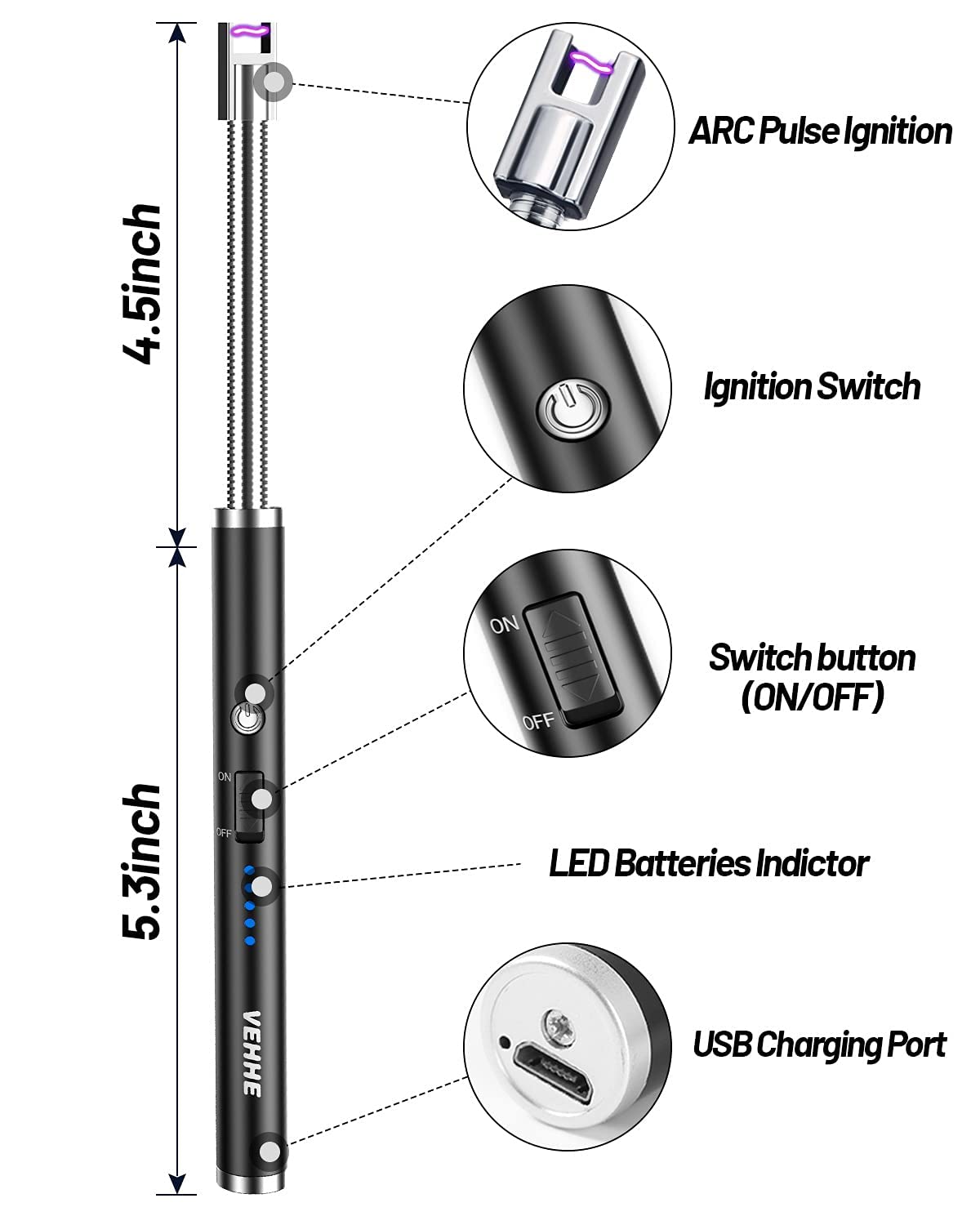 4.5inch

5.3inch

ON

OFF

VEHHE

ARC Pulse Ignition

Ignition Switch

ON

OFF

Switch button (ON/OFF)

LED Batteries Indictor

USB Charging Port