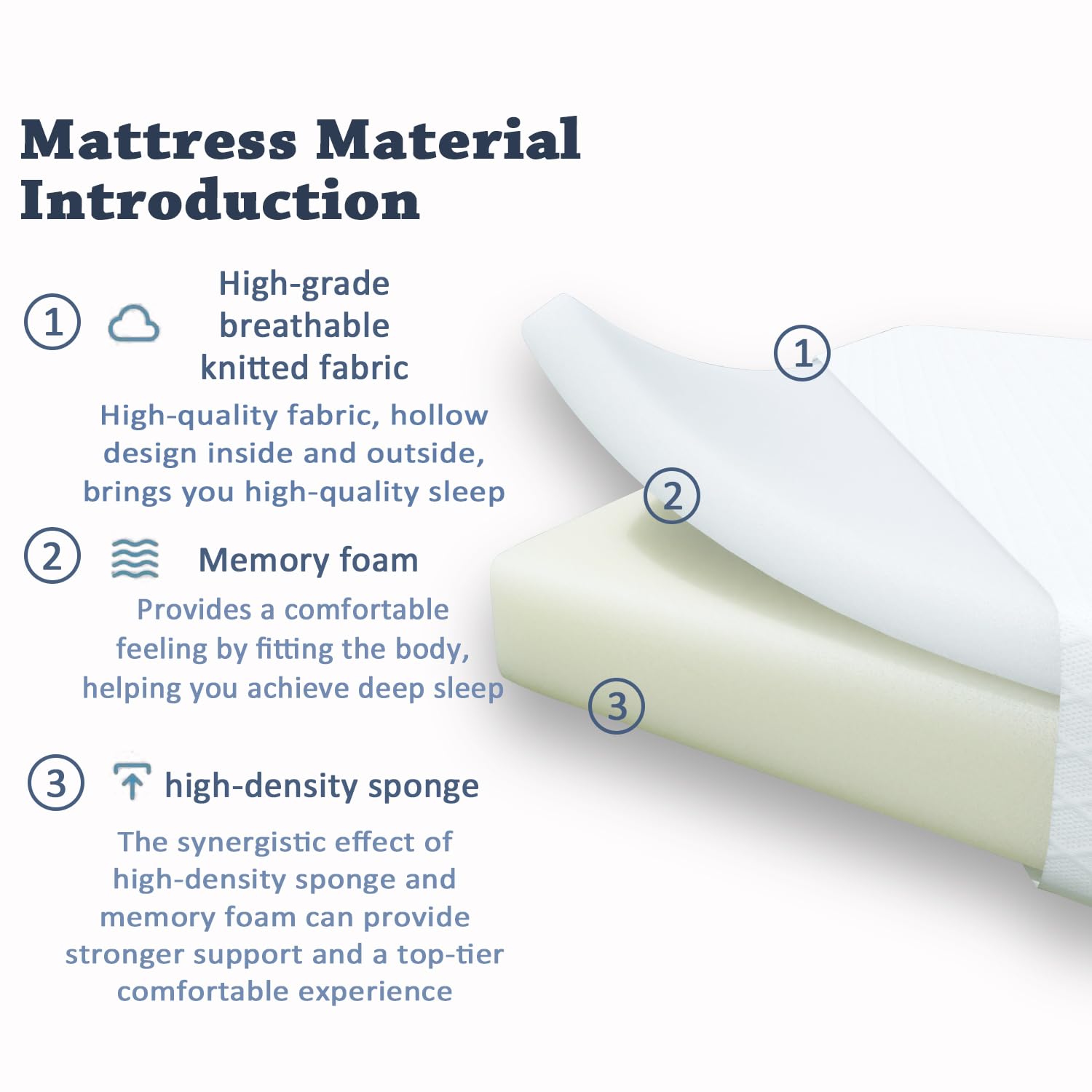 Mattress Material Introduction

1 High-grade breathable knitted fabric

High-quality fabric, hollow design inside and outside, brings you high-quality sleep

2 Memory foam

Provides a comfortable feeling by fitting the body, helping you achieve deep sleep

3 high-density sponge

The synergistic effect of high-density sponge and memory foam can provide stronger support and a top-tier comfortable experience

1

2

3