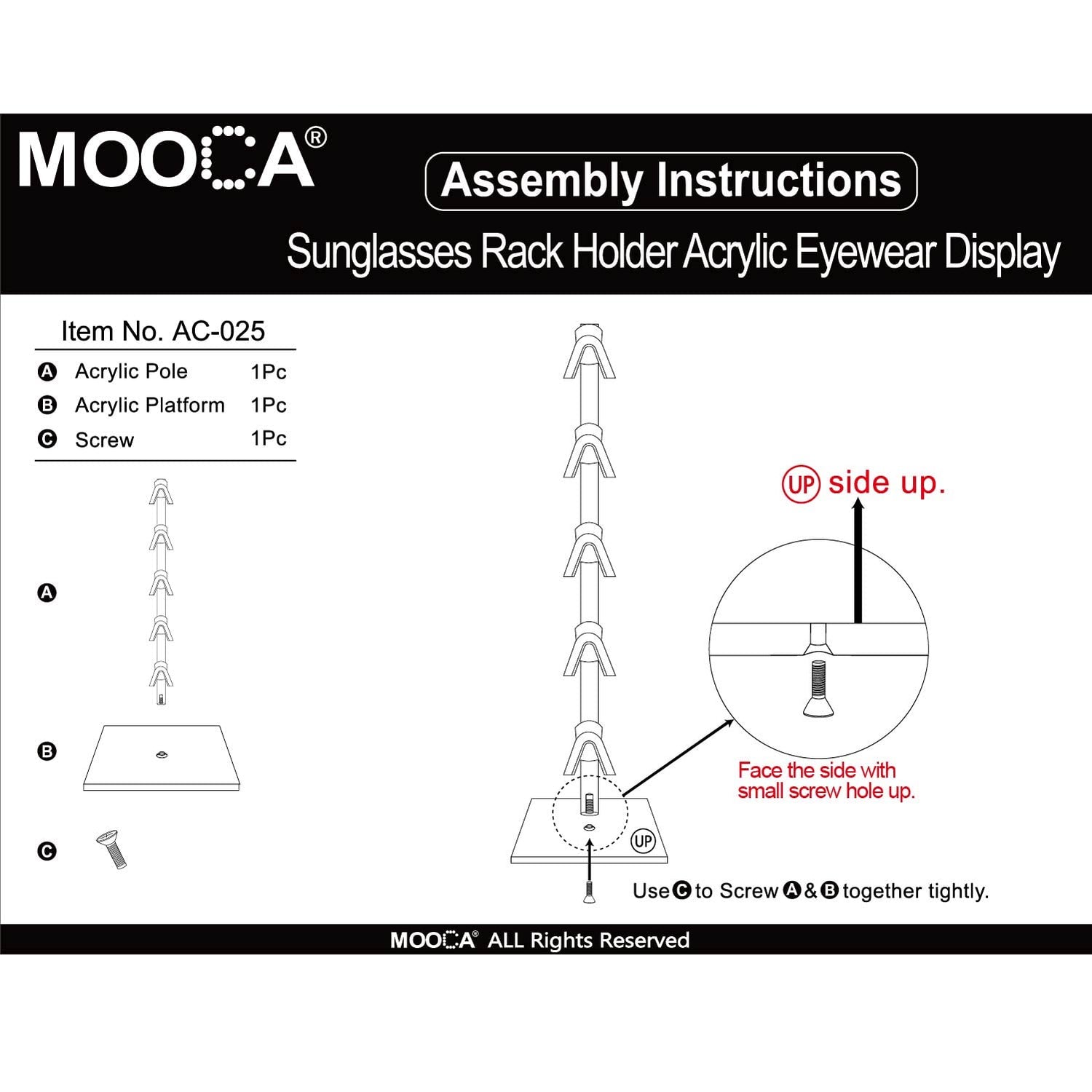 MOOCA®

Assembly Instructions

Sunglasses Rack Holder Acrylic Eyewear Display

Item No. AC-025

| | | |
|---|---|---|
| A | Acrylic Pole | 1Pc |
| B | Acrylic Platform | 1Pc |
| C | Screw | 1Pc |

A

B

C

UP side up.

Face the side with small screw hole up.

UP

Use C to Screw A & B together tightly.

MOOCA® ALL Rights Reserved