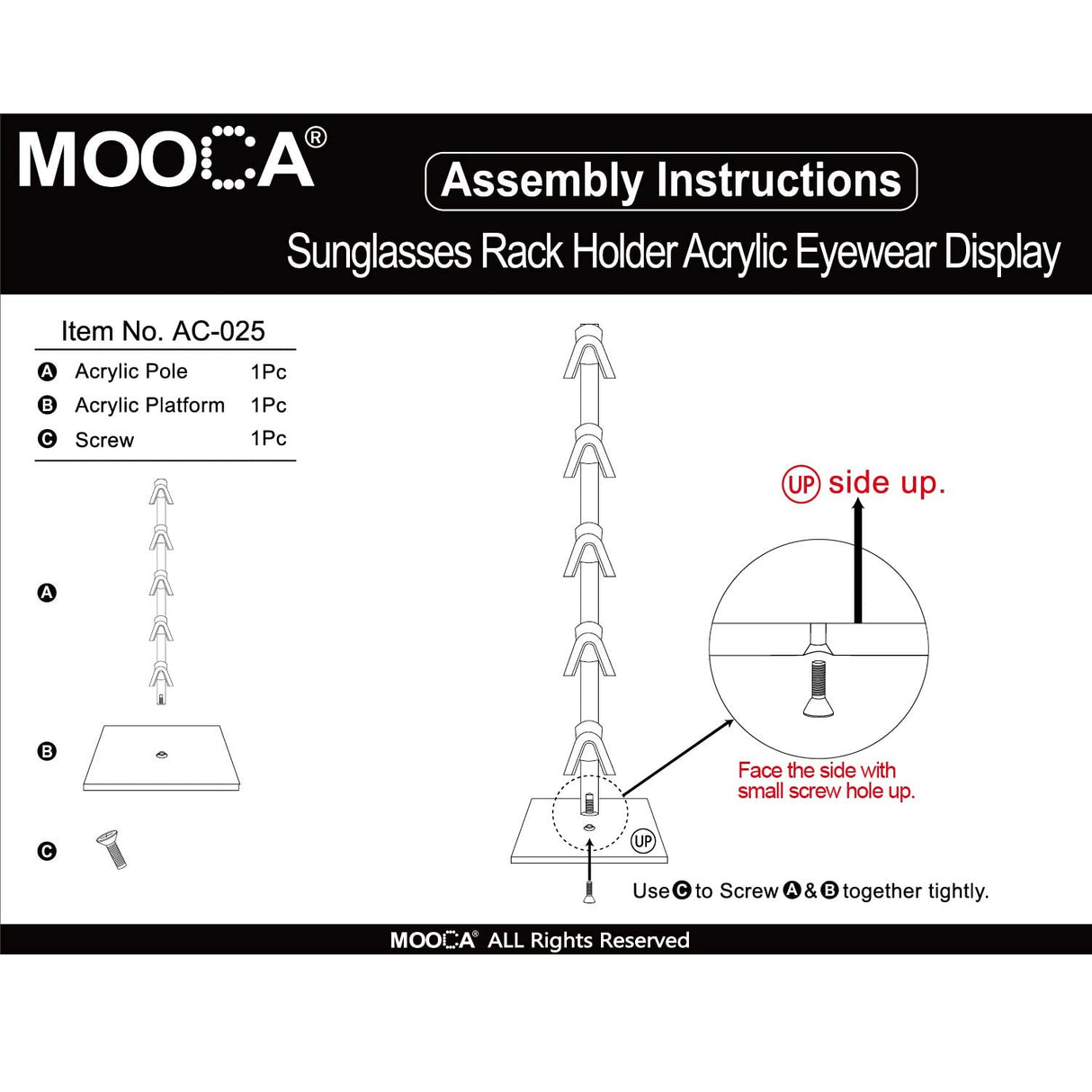 MOOCA®

Assembly Instructions

Sunglasses Rack Holder Acrylic Eyewear Display

Item No. AC-025

| | | |
|---|---|---|
| A | Acrylic Pole | 1Pc |
| B | Acrylic Platform | 1Pc |
| C | Screw | 1Pc |

A

B

C

UP side up.

Face the side with small screw hole up.

UP

Use C to Screw A & B together tightly.

MOOCA® ALL Rights Reserved