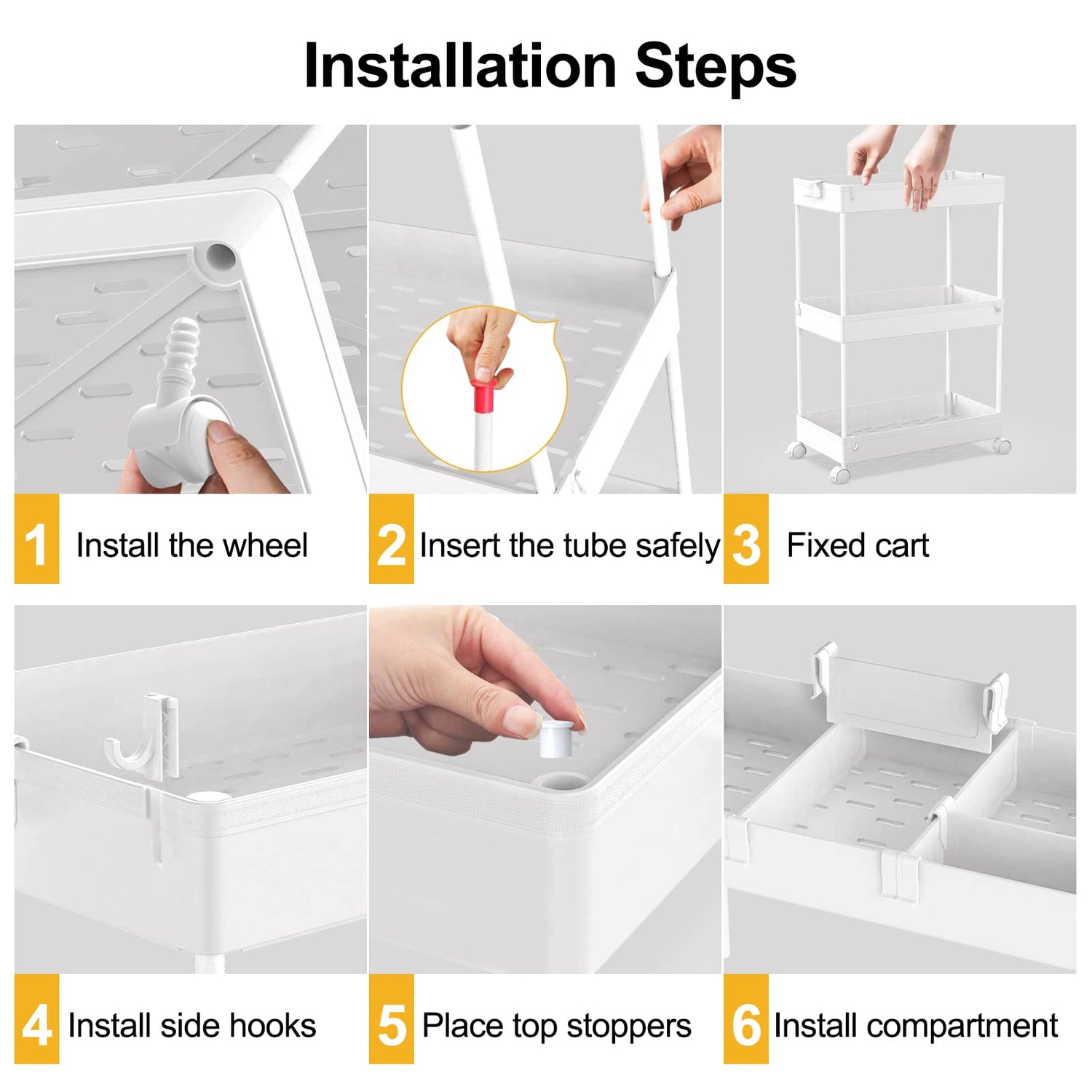 Installation Steps

1 Install the wheel

2 Insert the tube safely

3 Fixed cart

4 Install side hooks

5 Place top stoppers

6 Install compartment