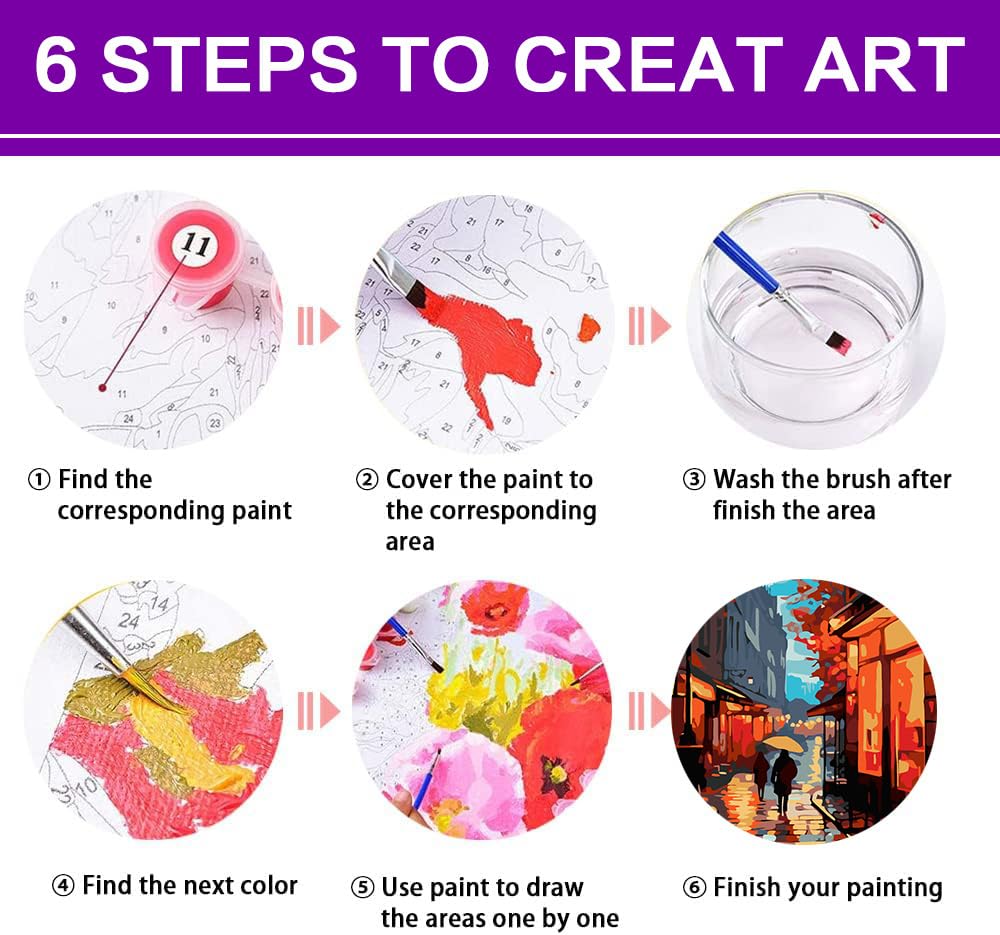 6 STEPS TO CREAT ART

11

① Find the corresponding paint

② Cover the paint to the corresponding area

③ Wash the brush after finish the area

④ Find the next color

⑤ Use paint to draw the areas one by one

⑥ Finish your painting