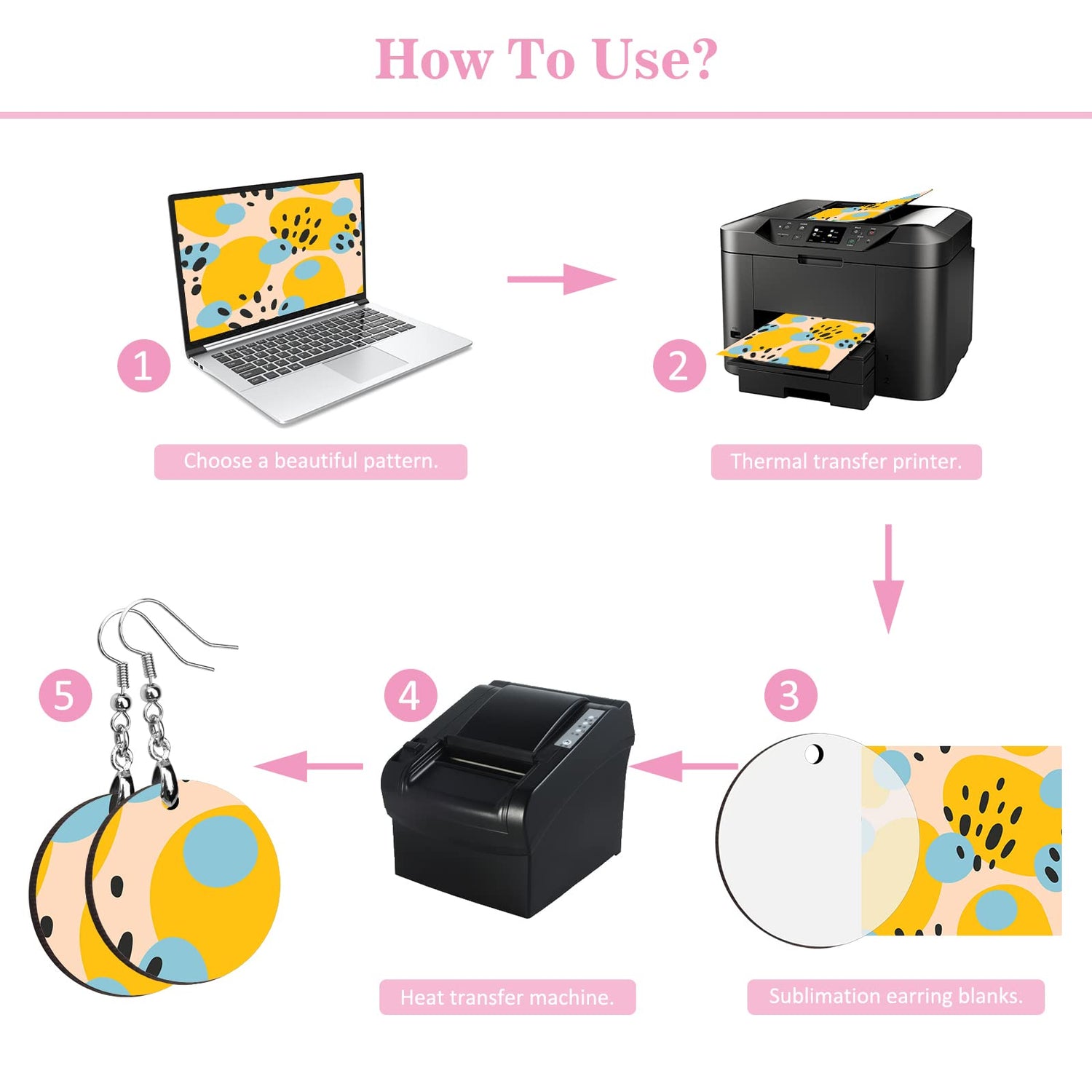 How To Use?

1

Choose a beautiful pattern.

2

Thermal transfer printer.

3

Sublimation earring blanks.

4

Heat transfer machine.

5