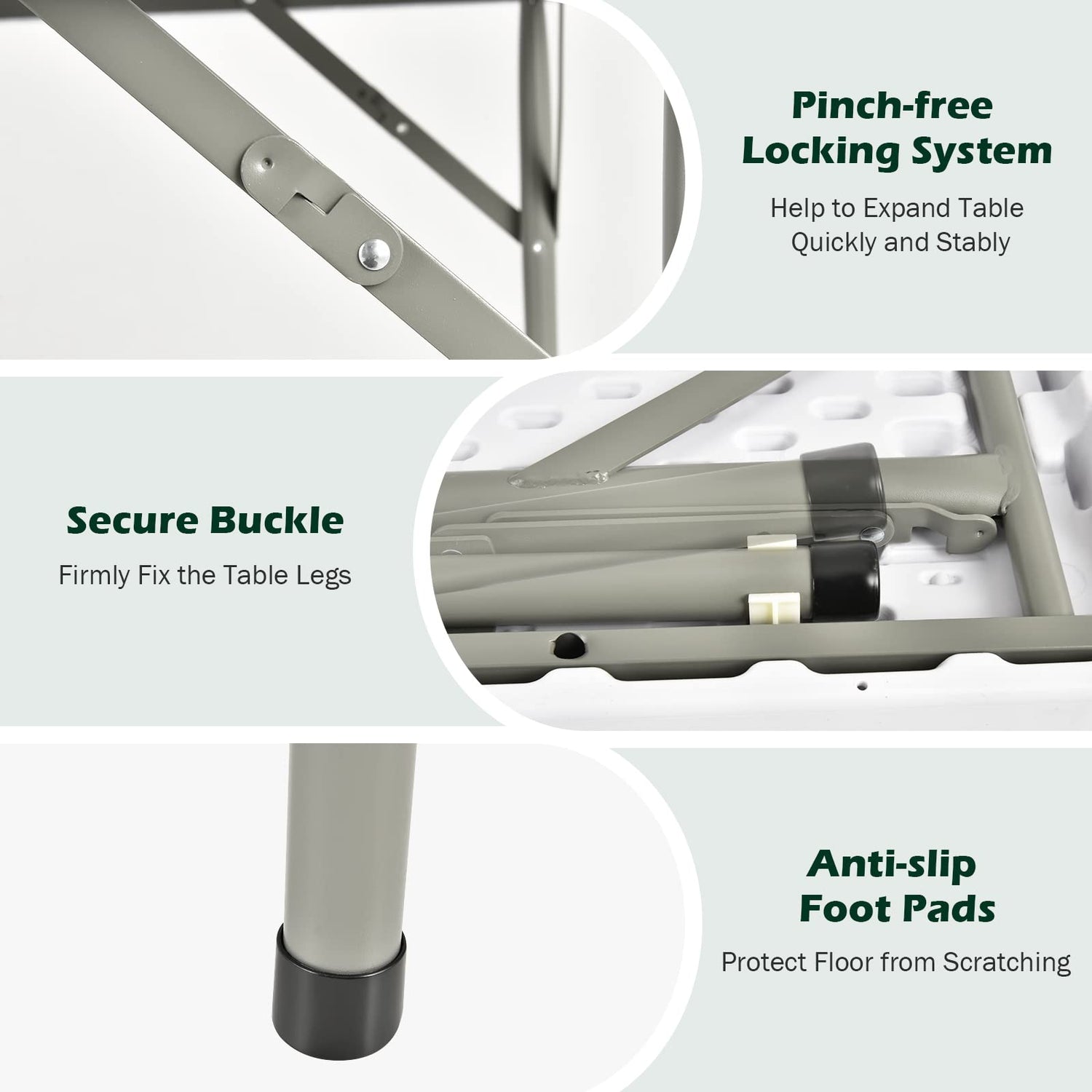 Pinch-free
Locking System

Help to Expand Table
Quickly and Stably

Secure Buckle

Firmly Fix the Table Legs

Anti-slip
Foot Pads

Protect Floor from Scratching