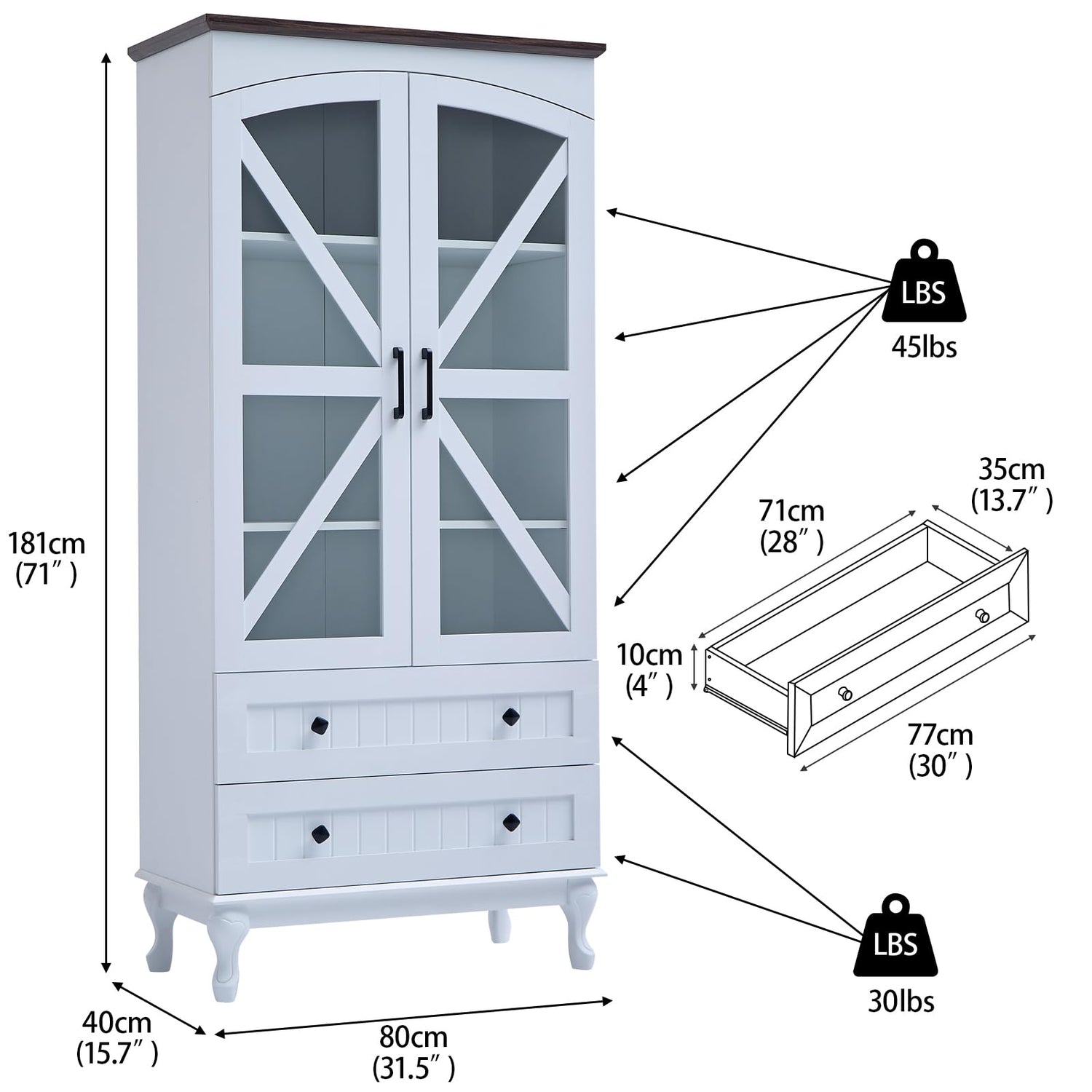 181cm
(71″)

LBS
45lbs

35cm
(13.7″)

71cm
(28″)

10cm
(4″)

77cm
(30″)

LBS
30lbs

40cm
(15.7″)

80cm
(31.5″)