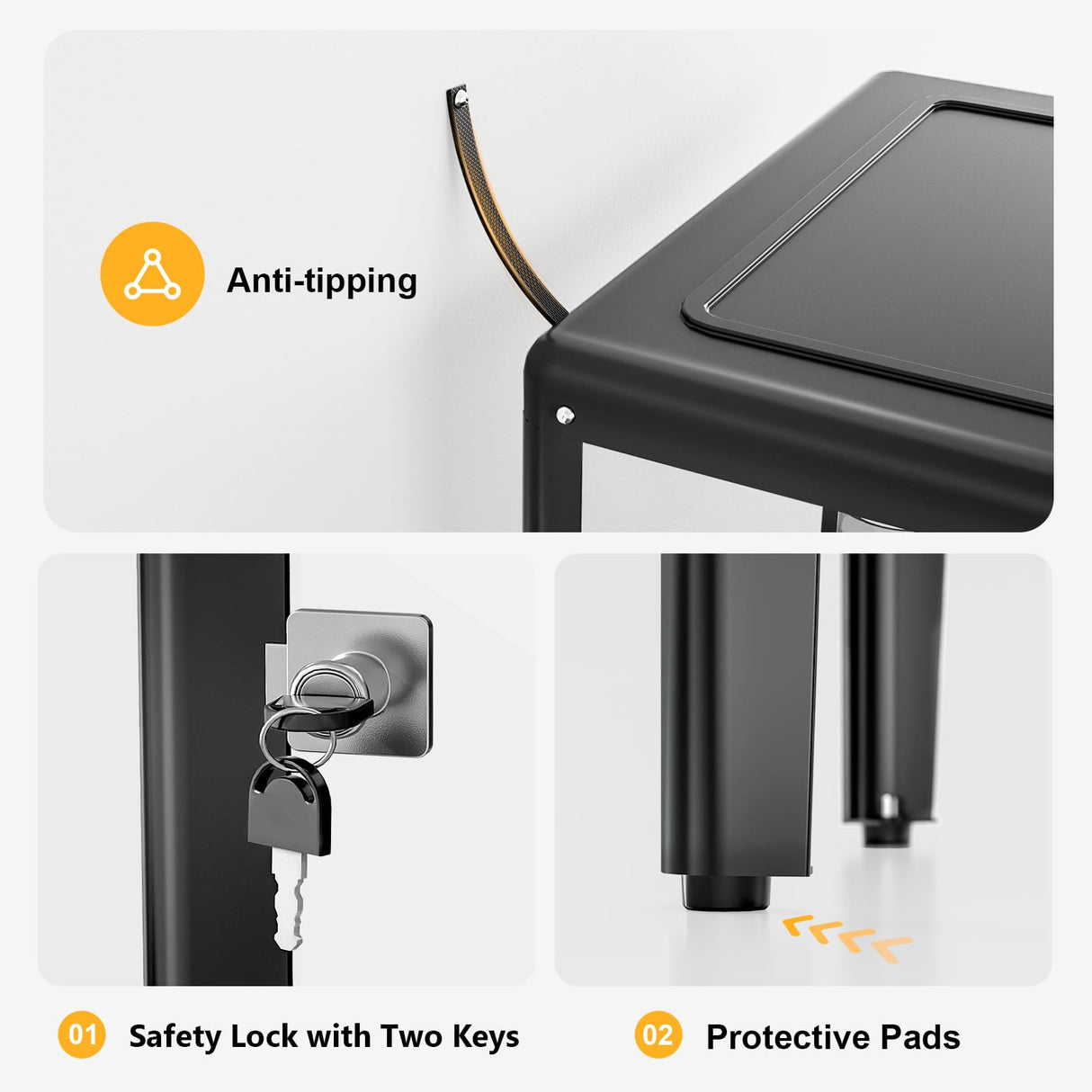 Anti-tipping

01 Safety Lock with Two Keys

02 Protective Pads