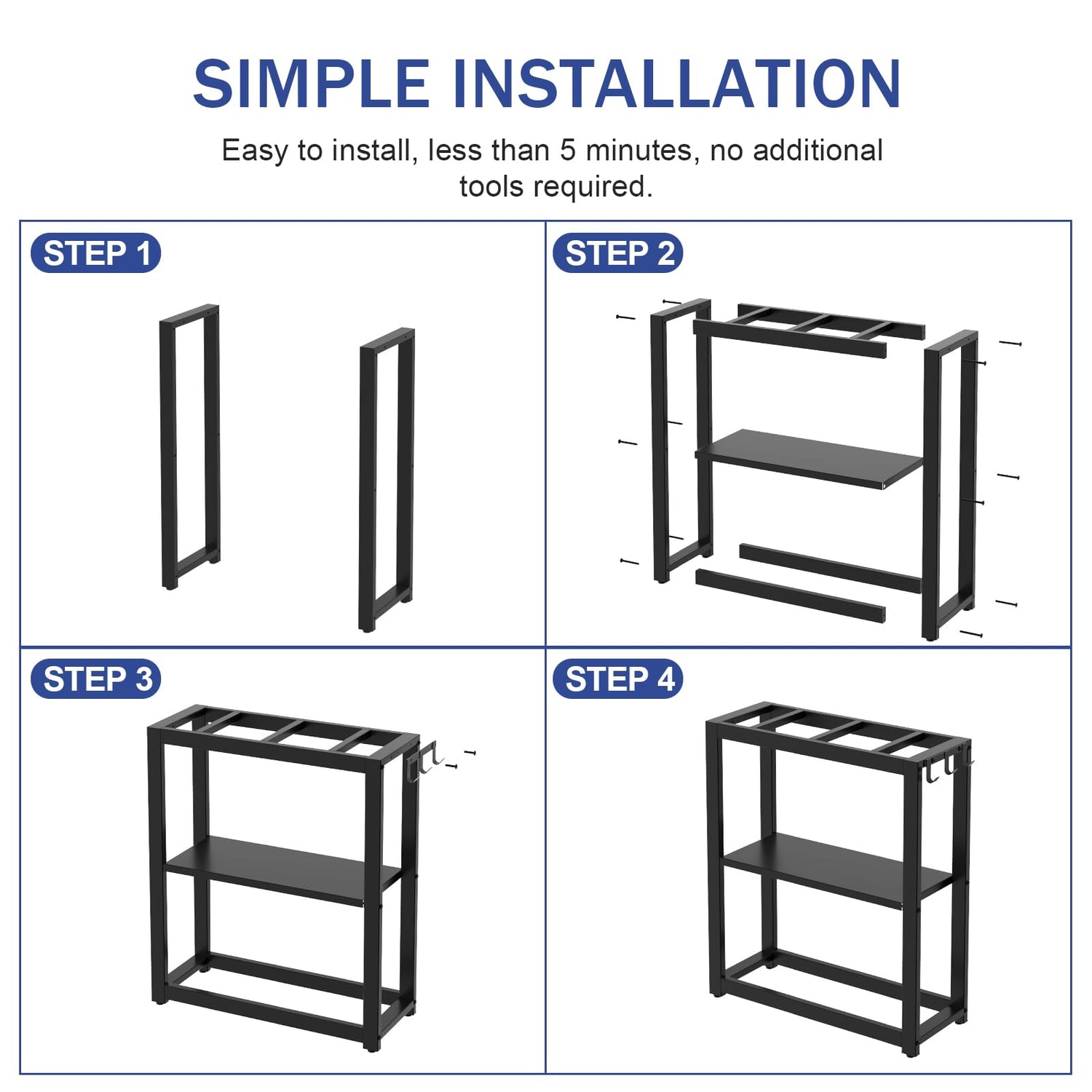 SIMPLE INSTALLATION

Easy to install, less than 5 minutes, no additional tools required.

STEP 1

STEP 2

STEP 3

STEP 4