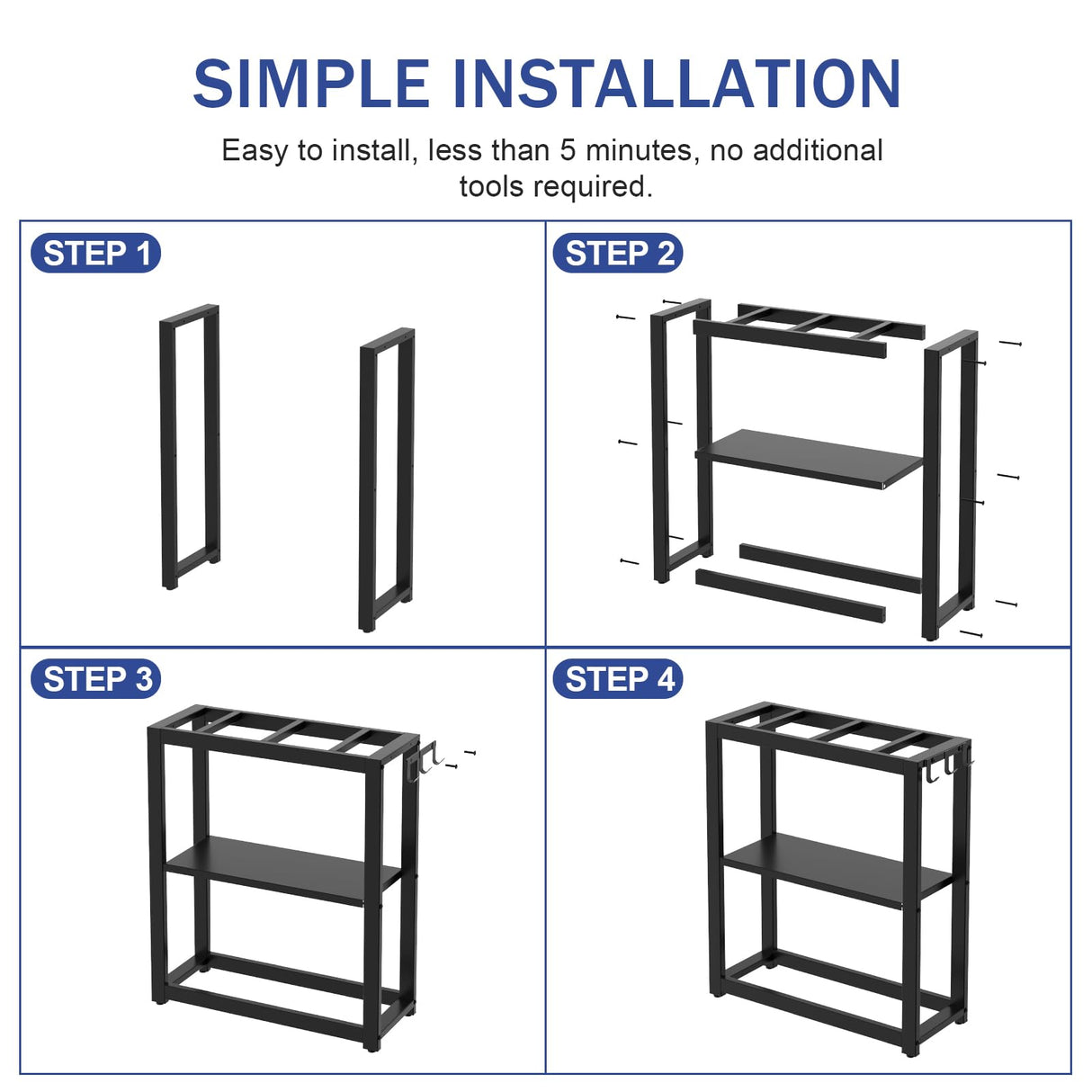 SIMPLE INSTALLATION

Easy to install, less than 5 minutes, no additional tools required.

STEP 1

STEP 2

STEP 3

STEP 4