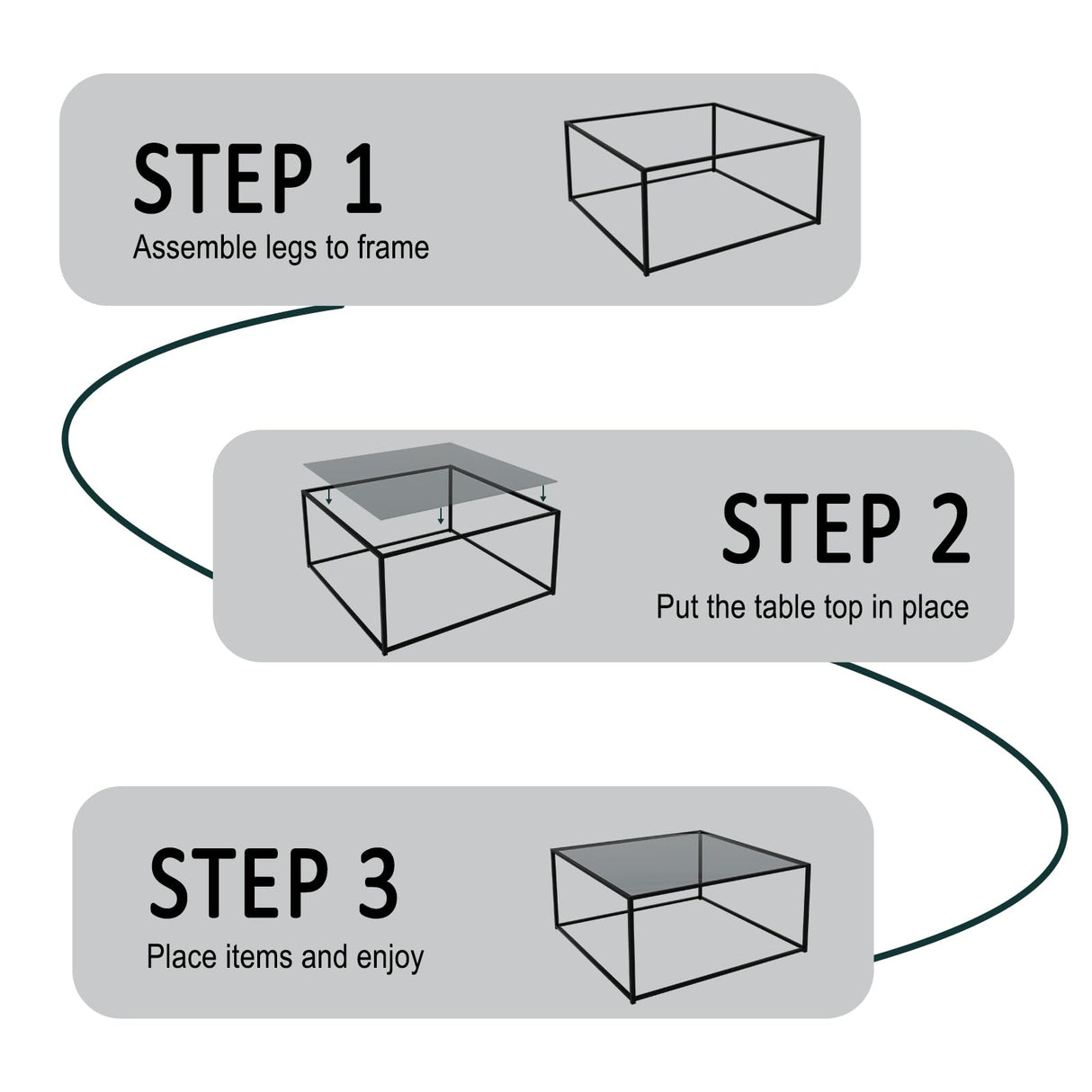 STEP 1
Assemble legs to frame

STEP 2
Put the table top in place

STEP 3
Place items and enjoy