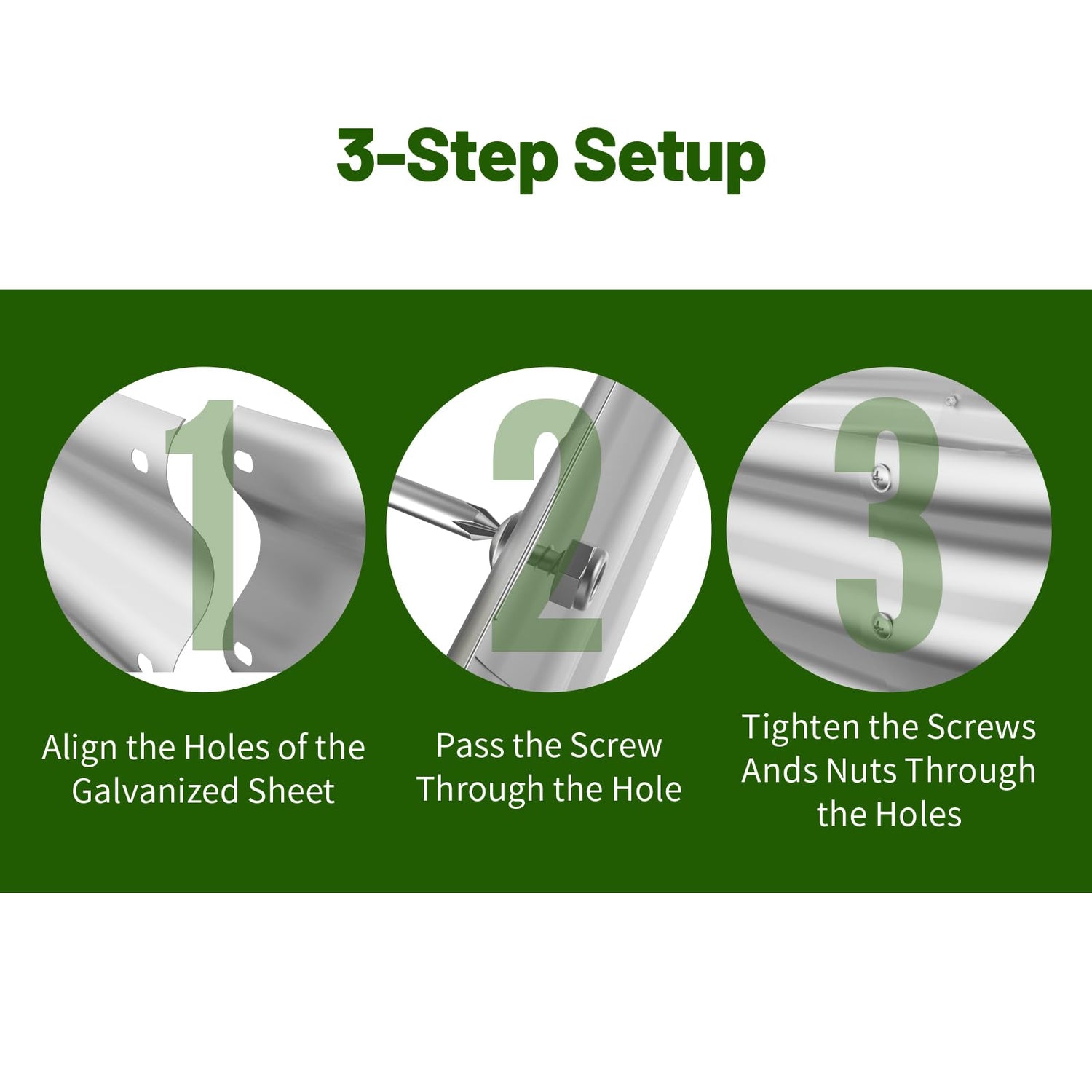 3-Step Setup

1

Align the Holes of the Galvanized Sheet

2

Pass the Screw Through the Hole

3

Tighten the Screws Ands Nuts Through the Holes