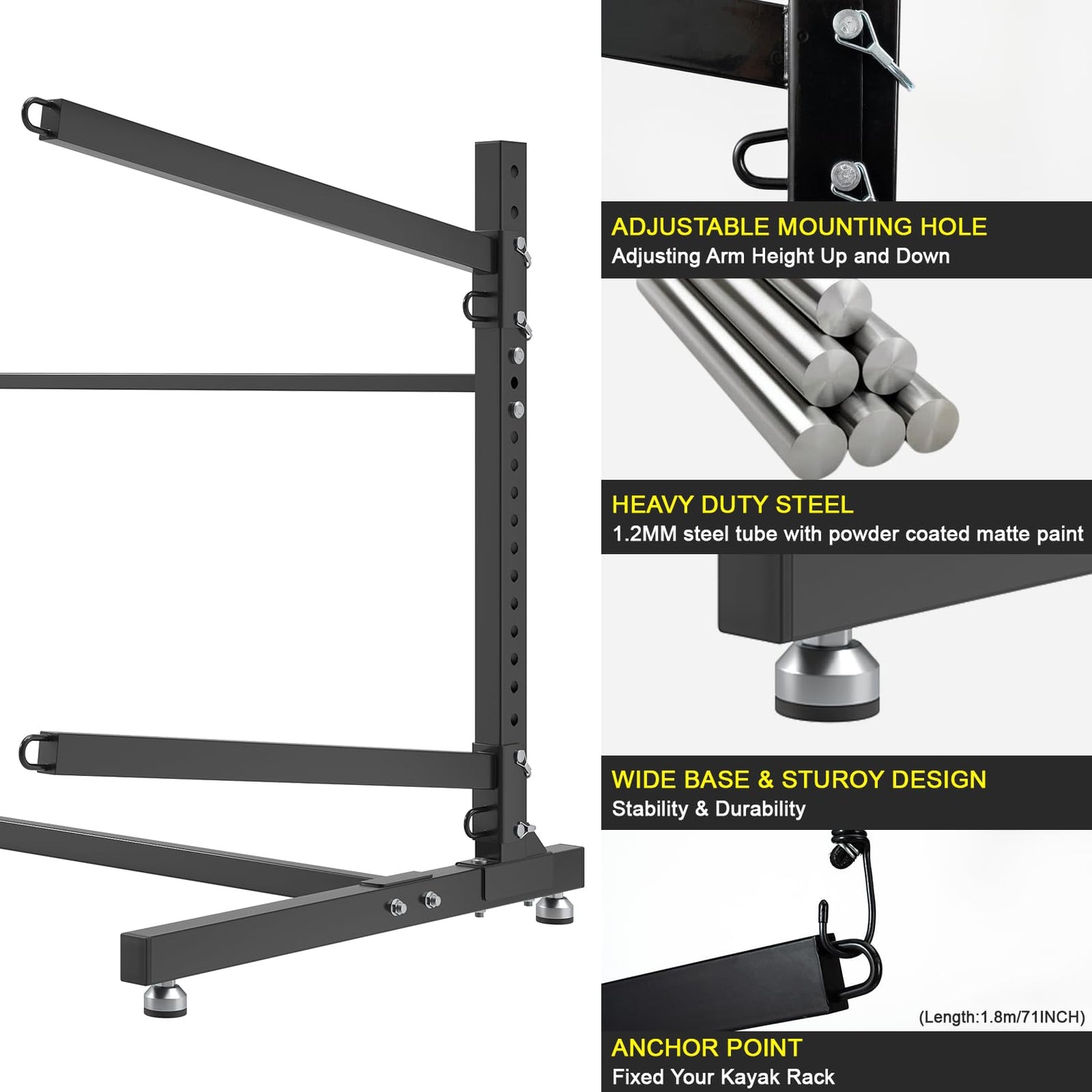 ADJUSTABLE MOUNTING HOLE
Adjusting Arm Height Up and Down

HEAVY DUTY STEEL
1.2MM steel tube with powder coated matte paint

WIDE BASE & STUROY DESIGN
Stability & Durability

(Length:1.8m/71INCH)

ANCHOR POINT
Fixed Your Kayak Rack