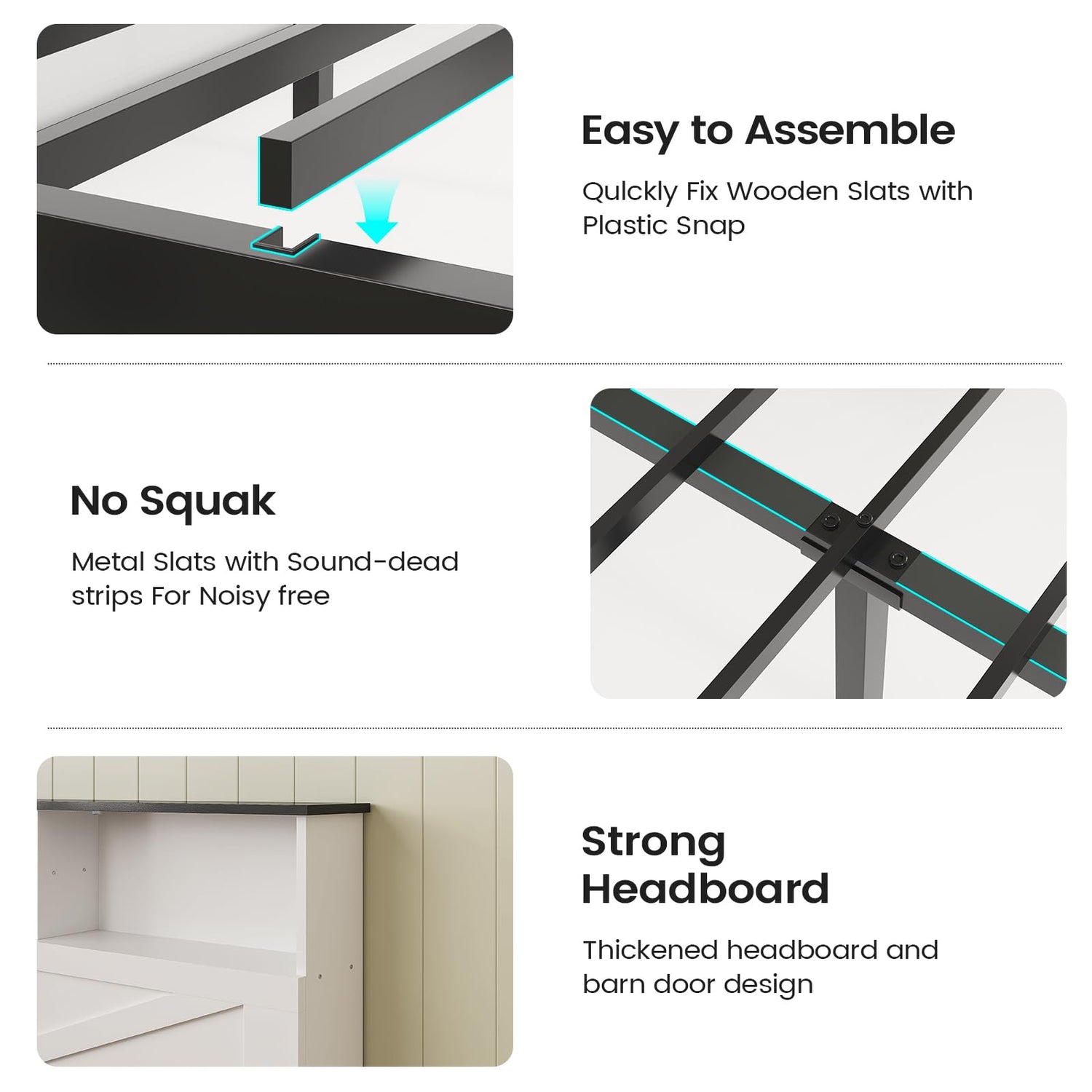 Easy to Assemble

Qulckly Fix Wooden Slats with Plastic Snap

No Squak

Metal Slats with Sound-dead strips For Noisy free

Strong Headboard

Thickened headboard and barn door design