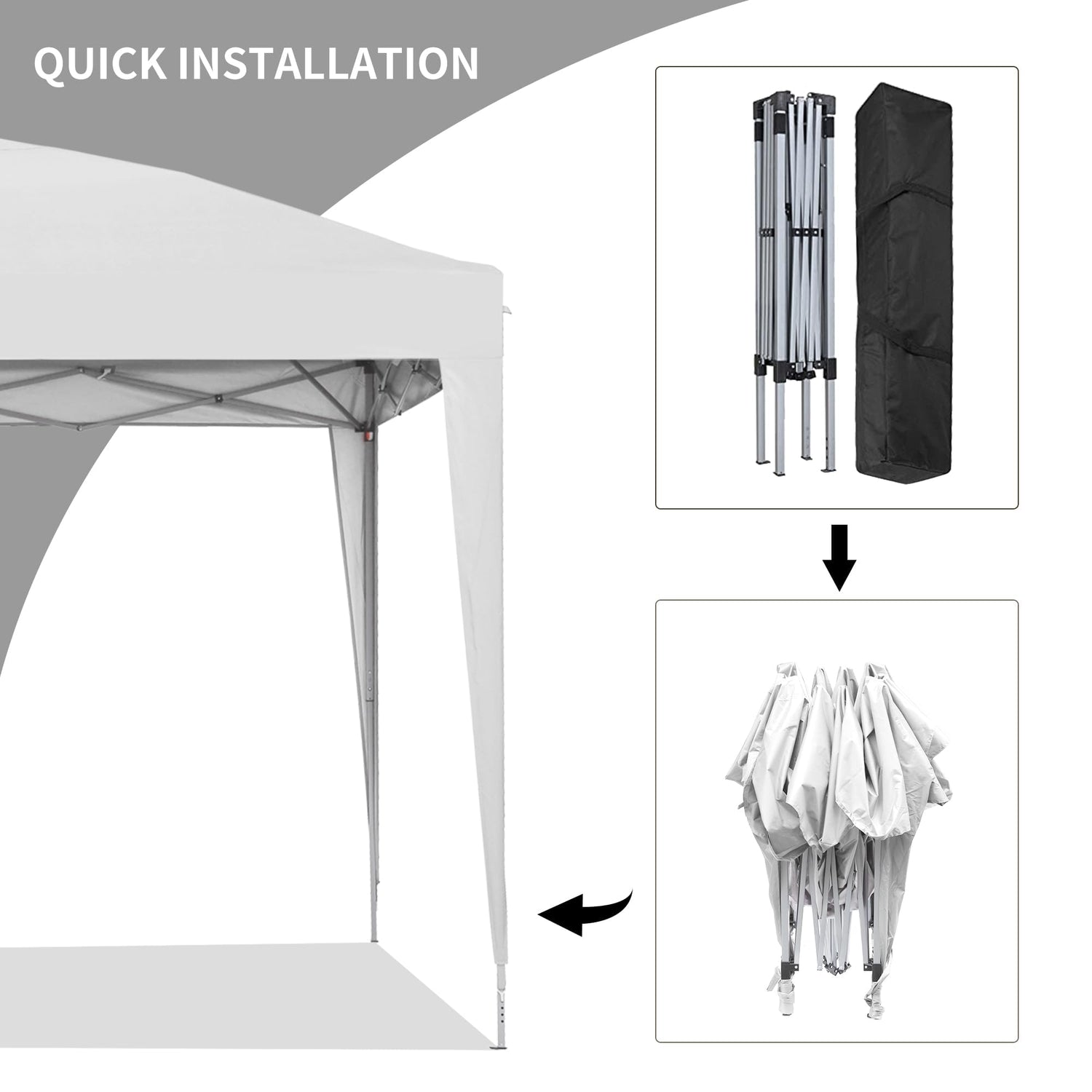 QUICK INSTALLATION