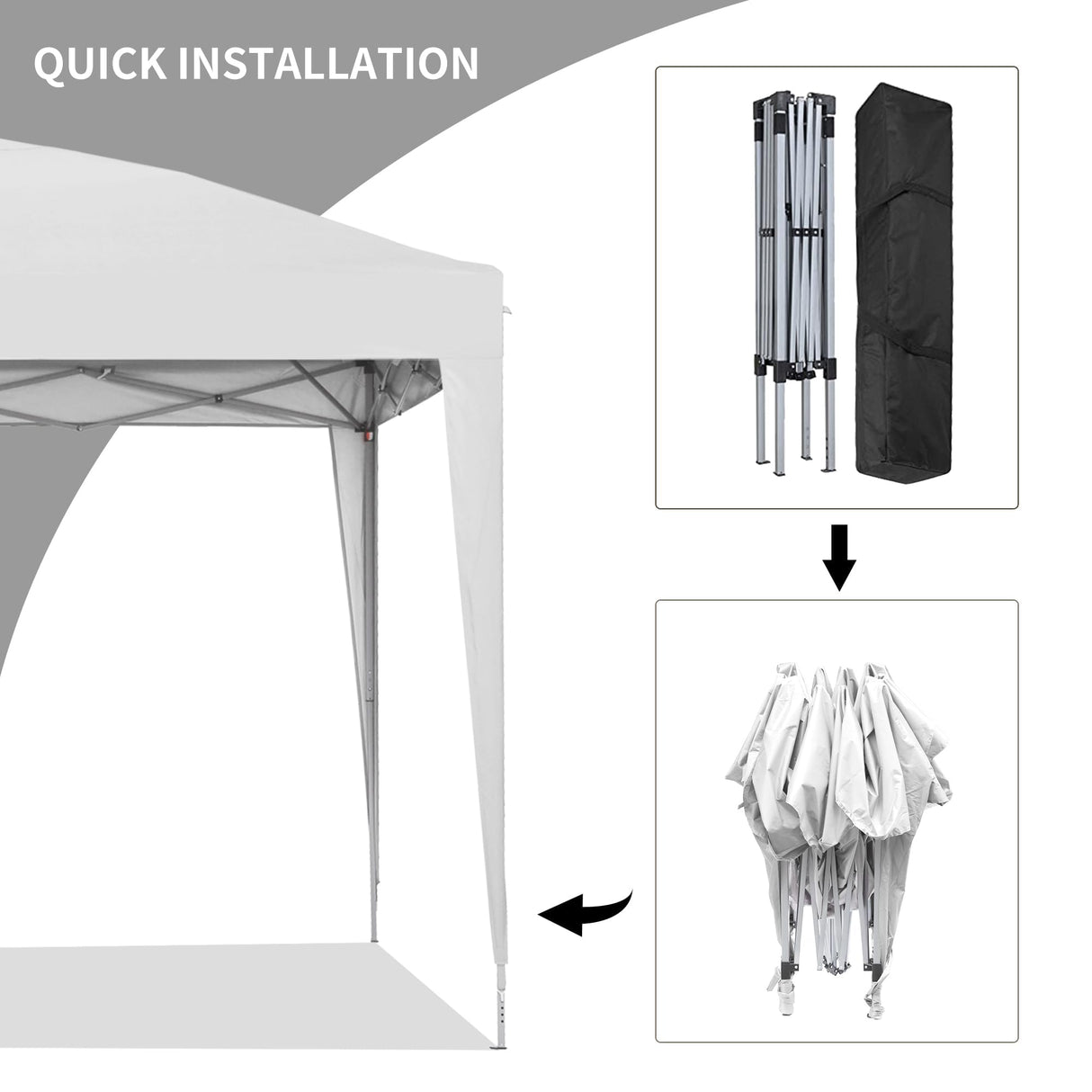 QUICK INSTALLATION