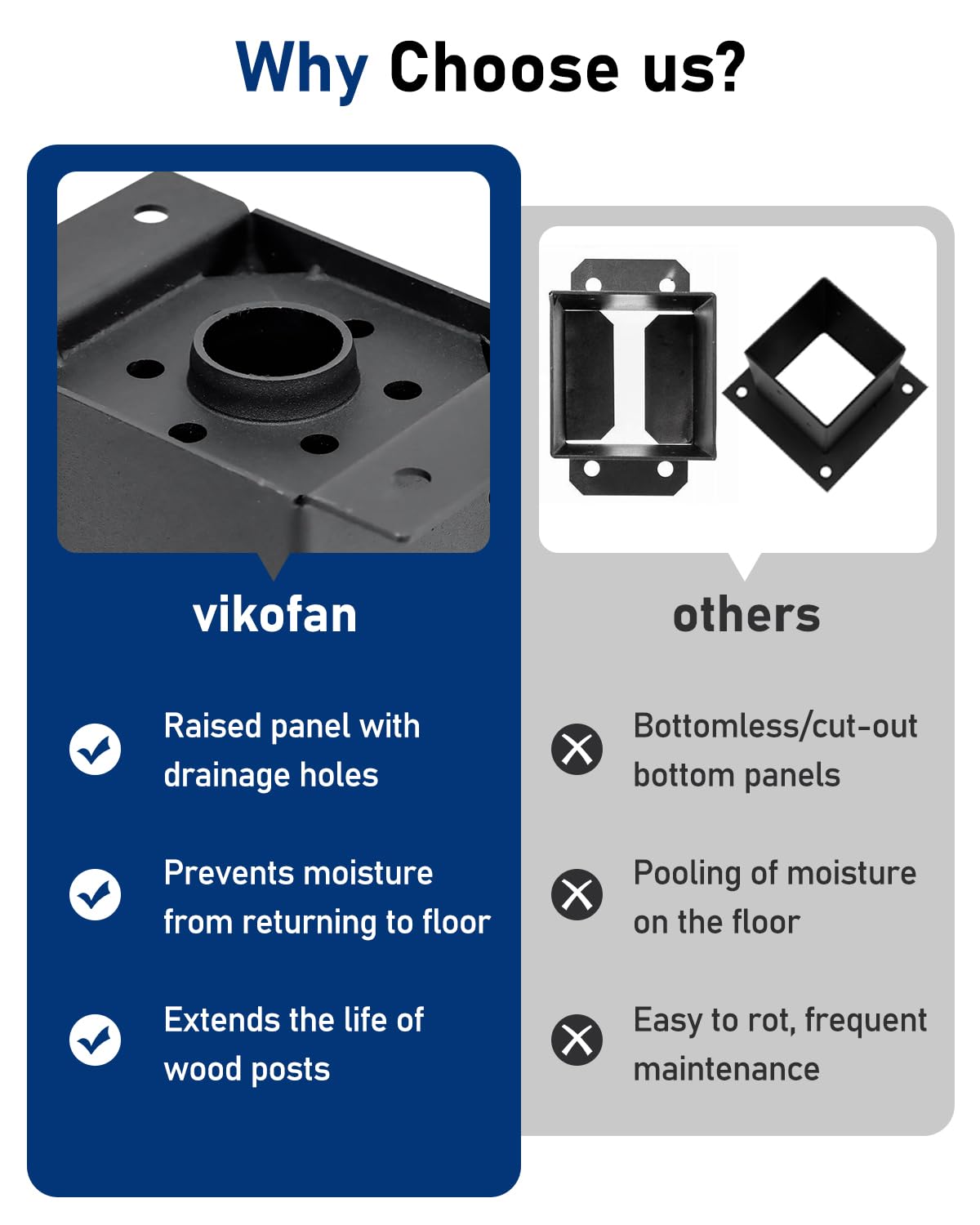 Why Choose us?

vikofan

Raised panel with drainage holes

Prevents moisture from returning to floor

Extends the life of wood posts

others

Bottomless/cut-out bottom panels

Pooling of moisture on the floor

Easy to rot, frequent maintenance