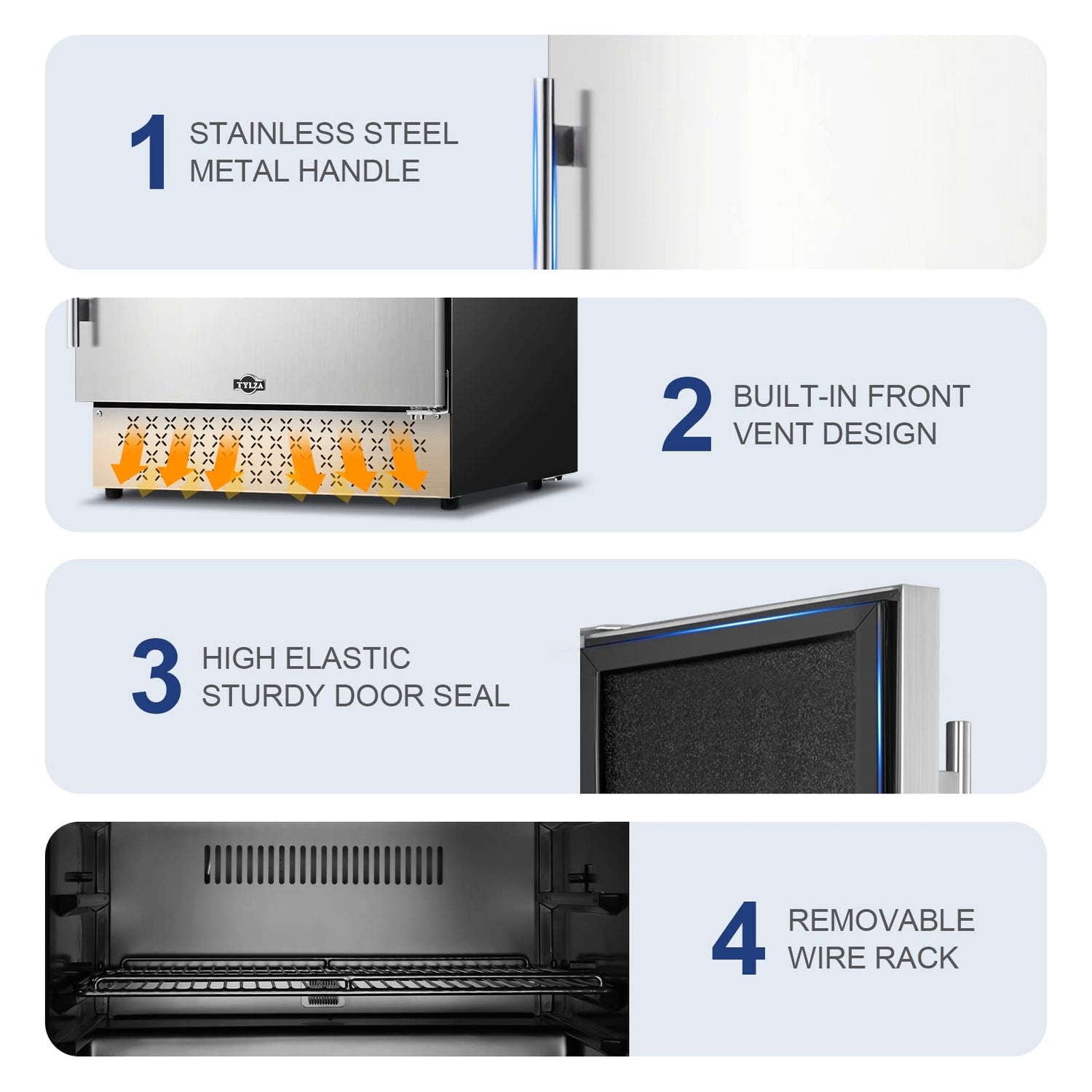 1 STAINLESS STEEL METAL HANDLE

TYLZA

2 BUILT-IN FRONT VENT DESIGN

3 HIGH ELASTIC STURDY DOOR SEAL

4 REMOVABLE WIRE RACK