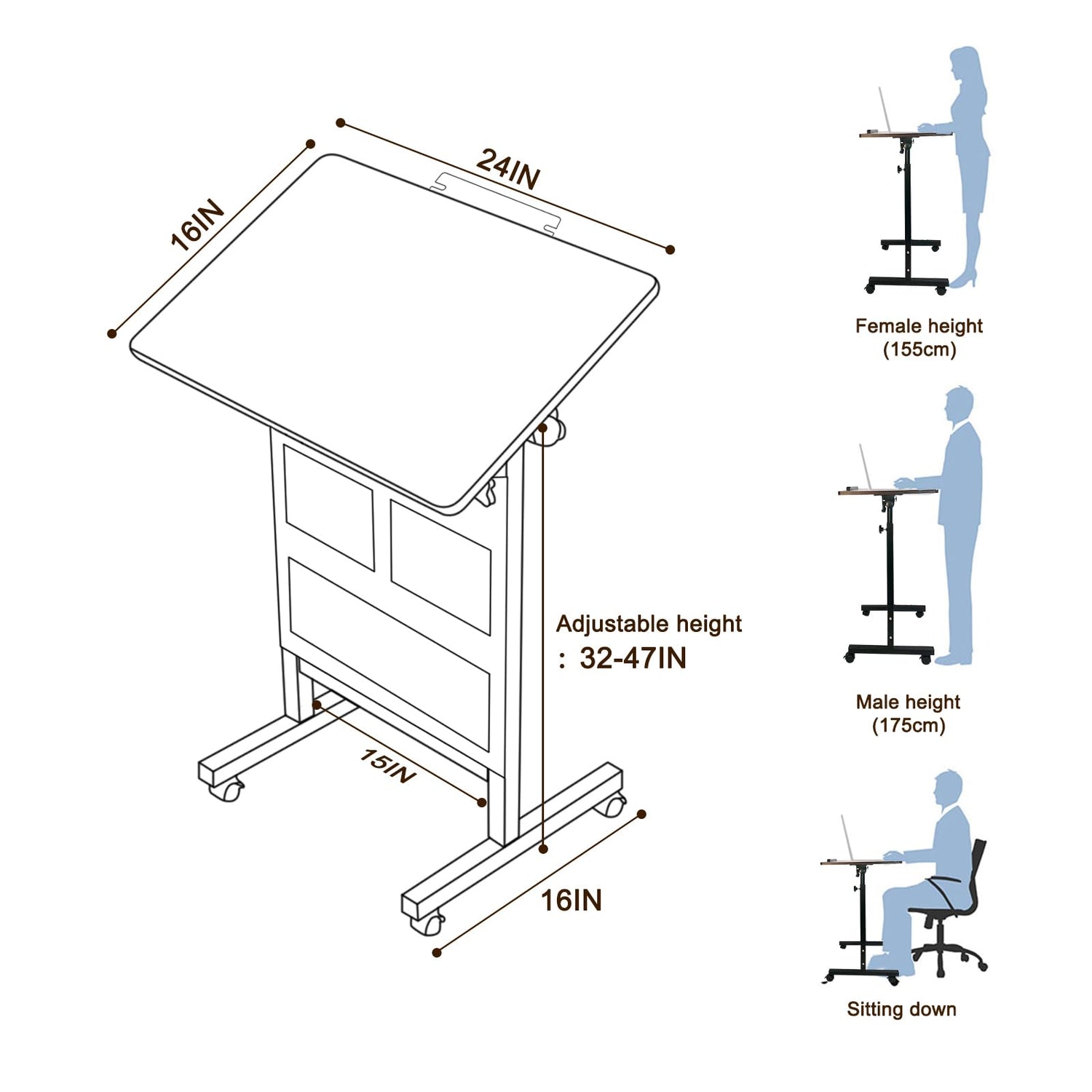 16IN

24IN

Adjustable height
: 32-47IN

15IN

16IN

Female height
(155cm)

Male height
(175cm)

Sitting down