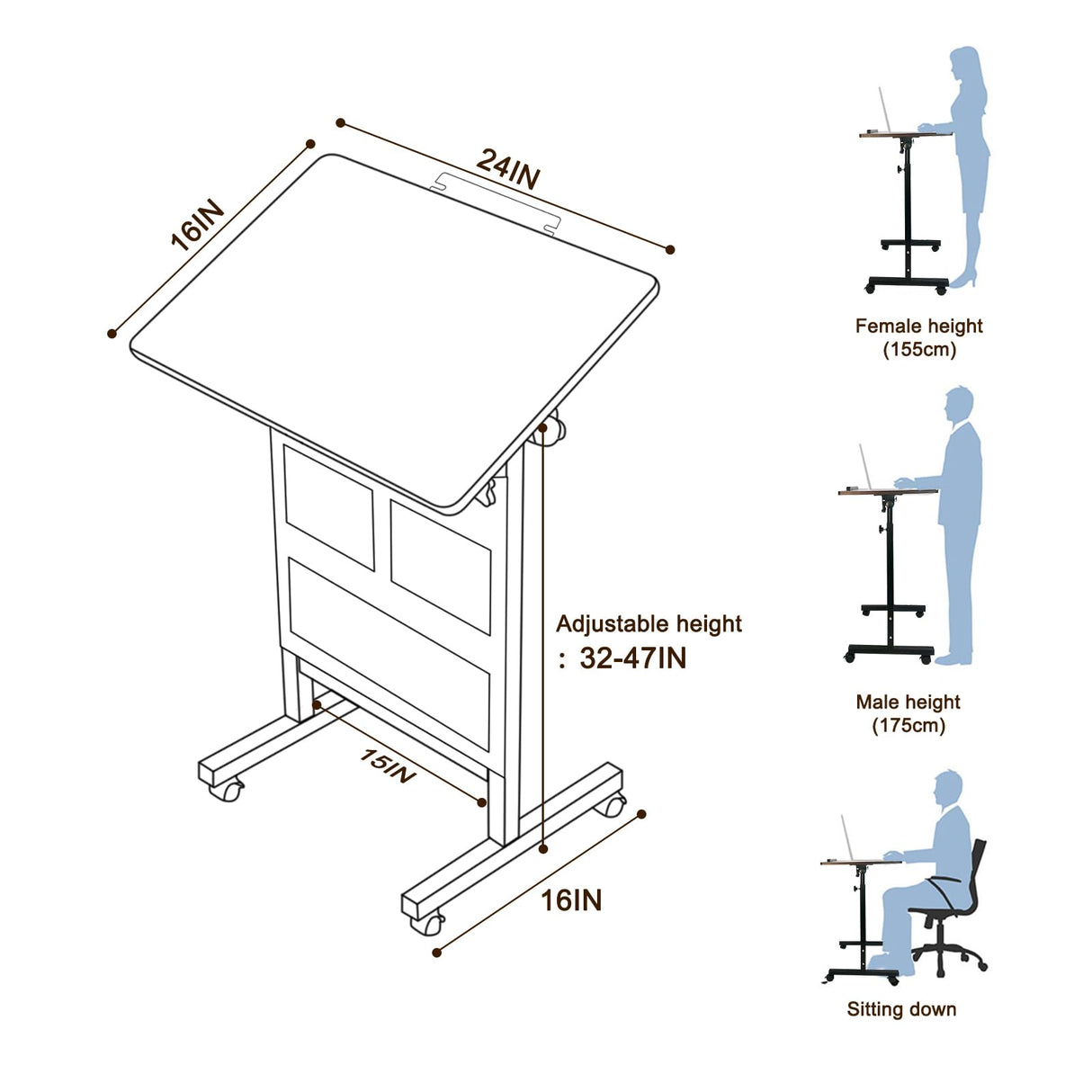 24IN

16IN

Adjustable height
: 32-47IN

15IN

16IN

Female height
(155cm)

Male height
(175cm)

Sitting down