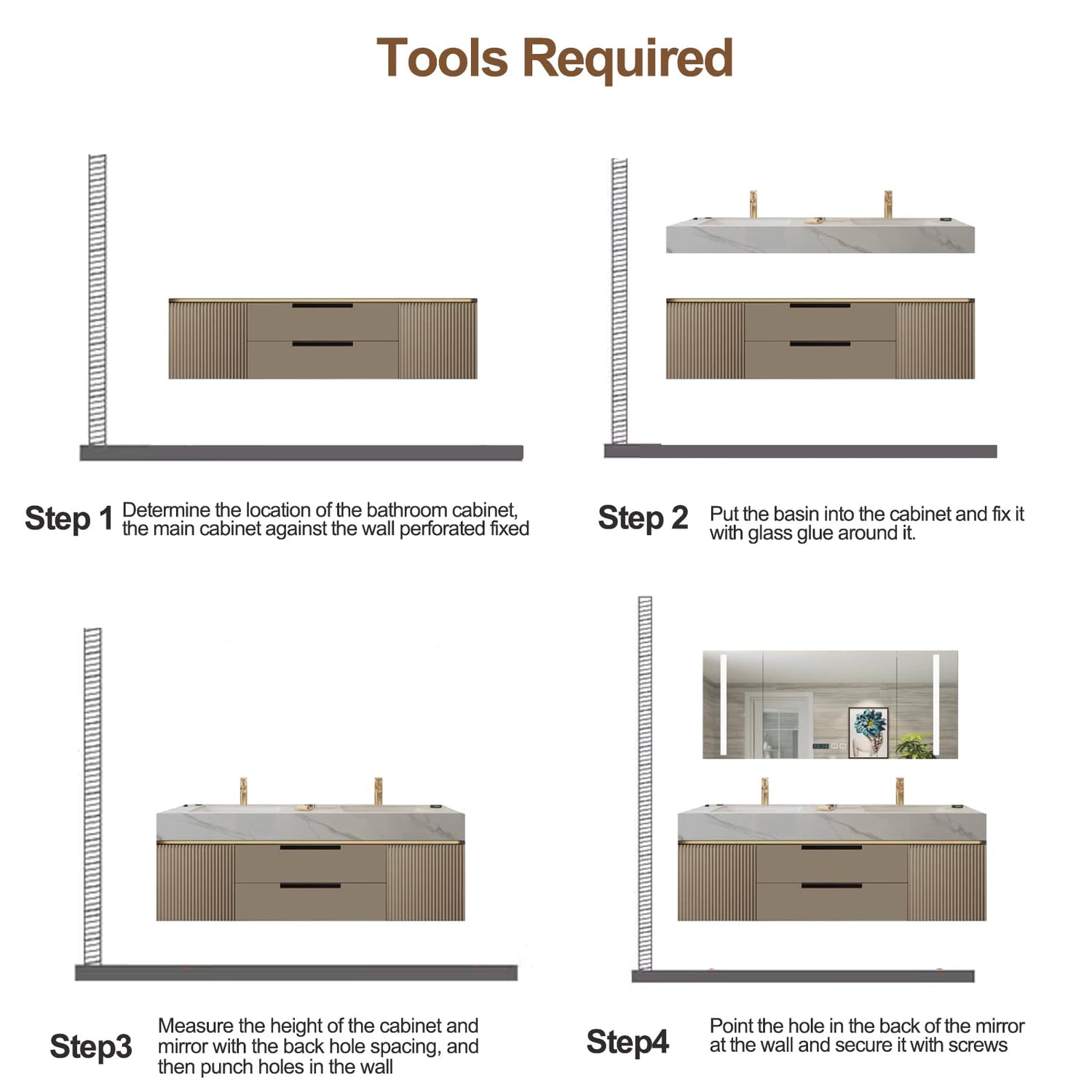 Tools Required

Step 1 Determine the location of the bathroom cabinet, the main cabinet against the wall perforated fixed

Step 2 Put the basin into the cabinet and fix it with glass glue around it.

Step3 Measure the height of the cabinet and mirror with the back hole spacing, and then punch holes in the wall

Step4 Point the hole in the back of the mirror at the wall and secure it with screws