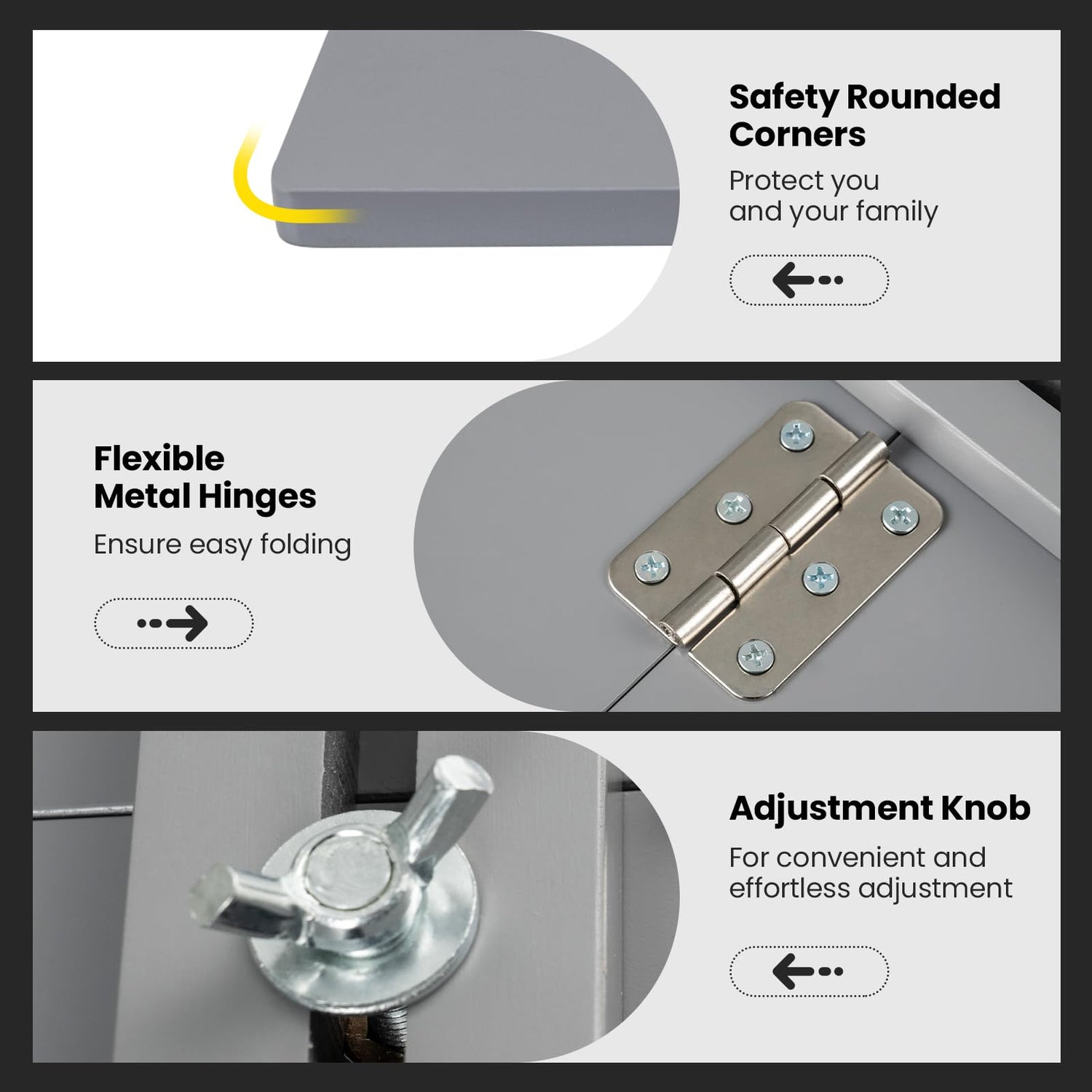 Safety Rounded Corners

Protect you and your family

Flexible Metal Hinges

Ensure easy folding

Adjustment Knob

For convenient and effortless adjustment