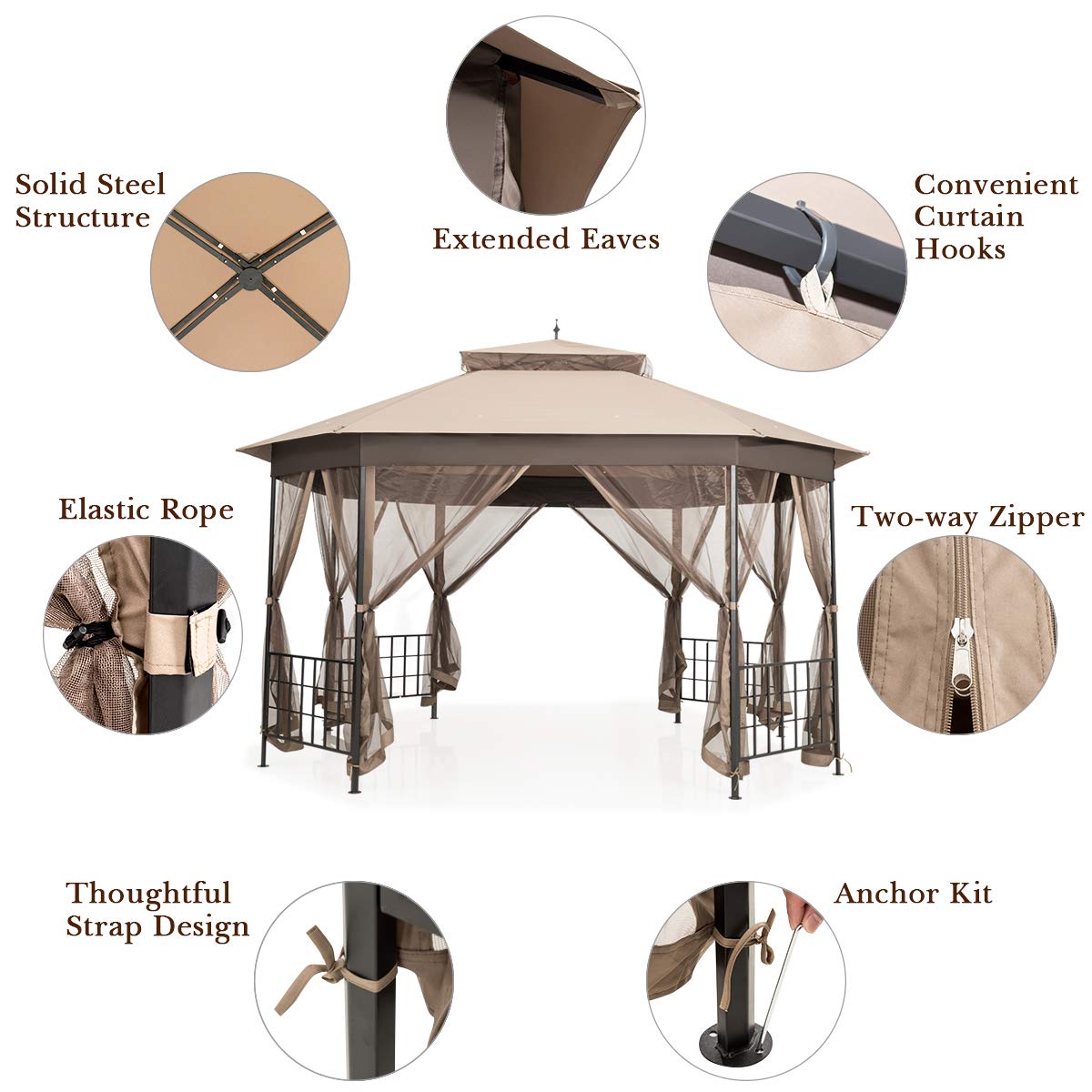 Solid Steel Structure

Extended Eaves

Convenient Curtain Hooks

Elastic Rope

Two-way Zipper

Thoughtful Strap Design

Anchor Kit