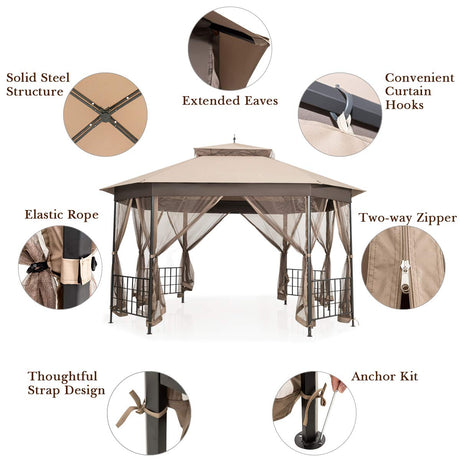 Solid Steel Structure

Extended Eaves

Convenient Curtain Hooks

Elastic Rope

Two-way Zipper

Thoughtful Strap Design

Anchor Kit