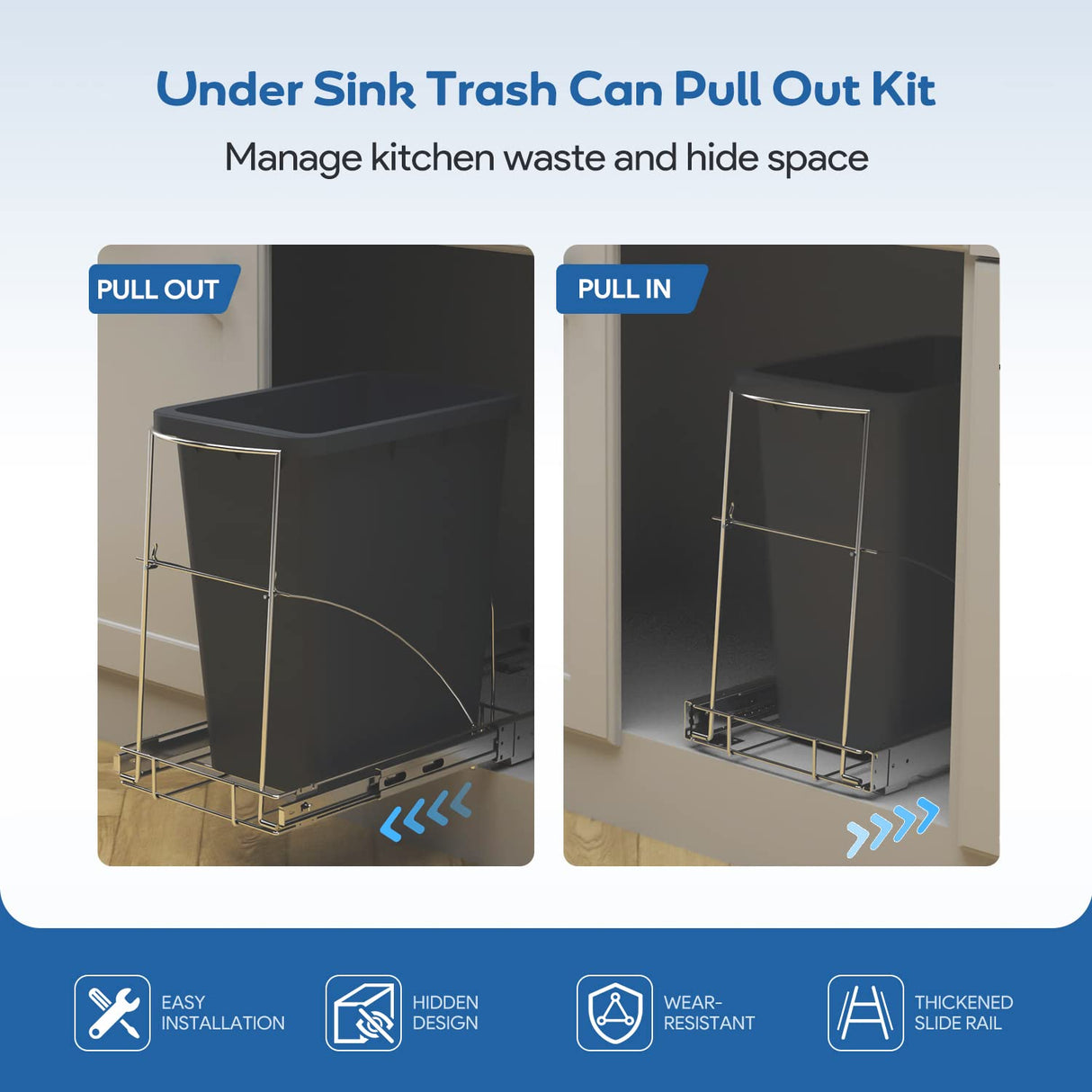 Under Sink Trash Can Pull Out Kit

Manage kitchen waste and hide space

PULL OUT

PULL IN

EASY INSTALLATION

HIDDEN DESIGN

WEAR-RESISTANT

THICKENED SLIDE RAIL