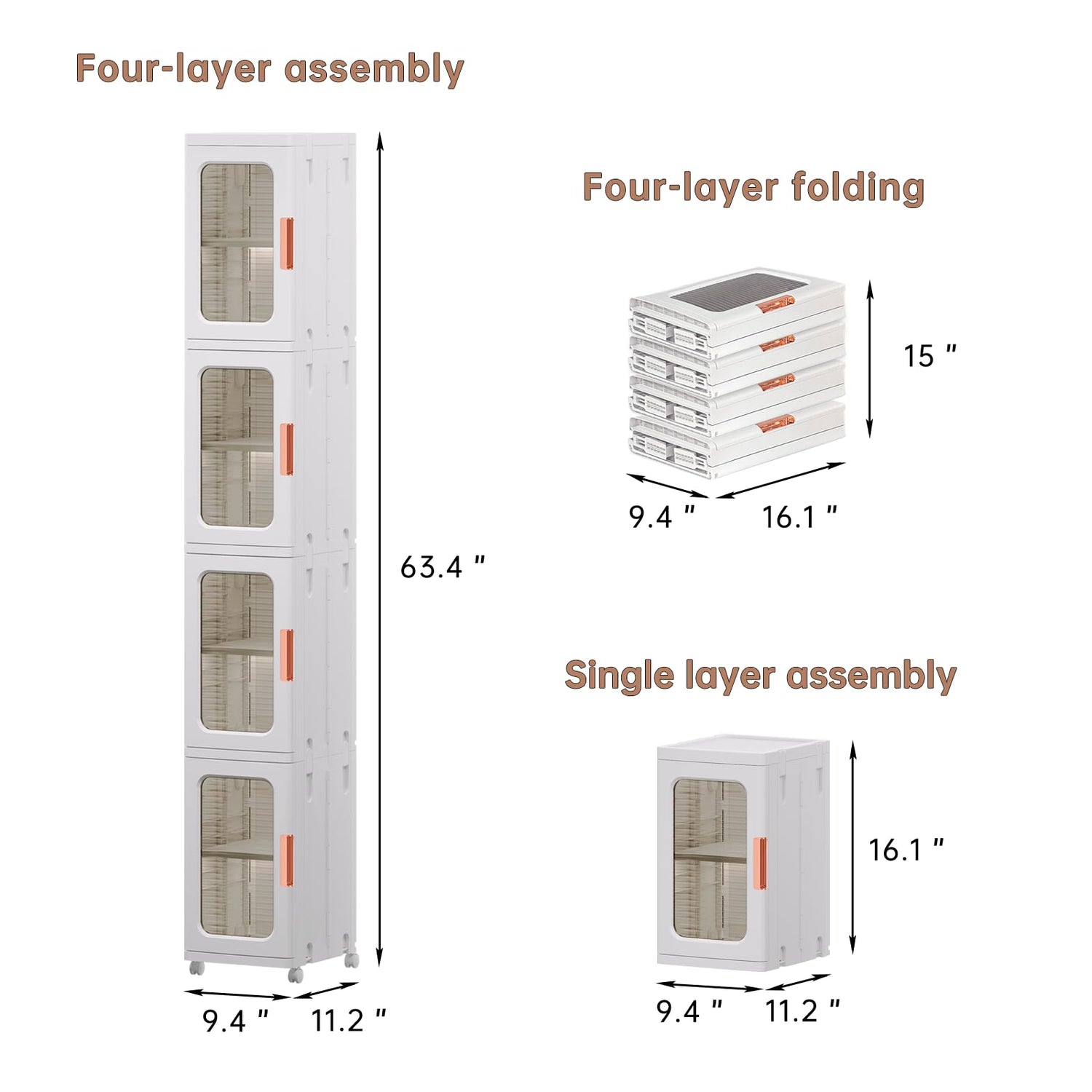 Four-layer assembly

63.4 "

9.4 " 11.2 "

Four-layer folding

15 "

9.4 " 16.1 "

Single layer assembly

16.1 "

9.4 " 11.2 "