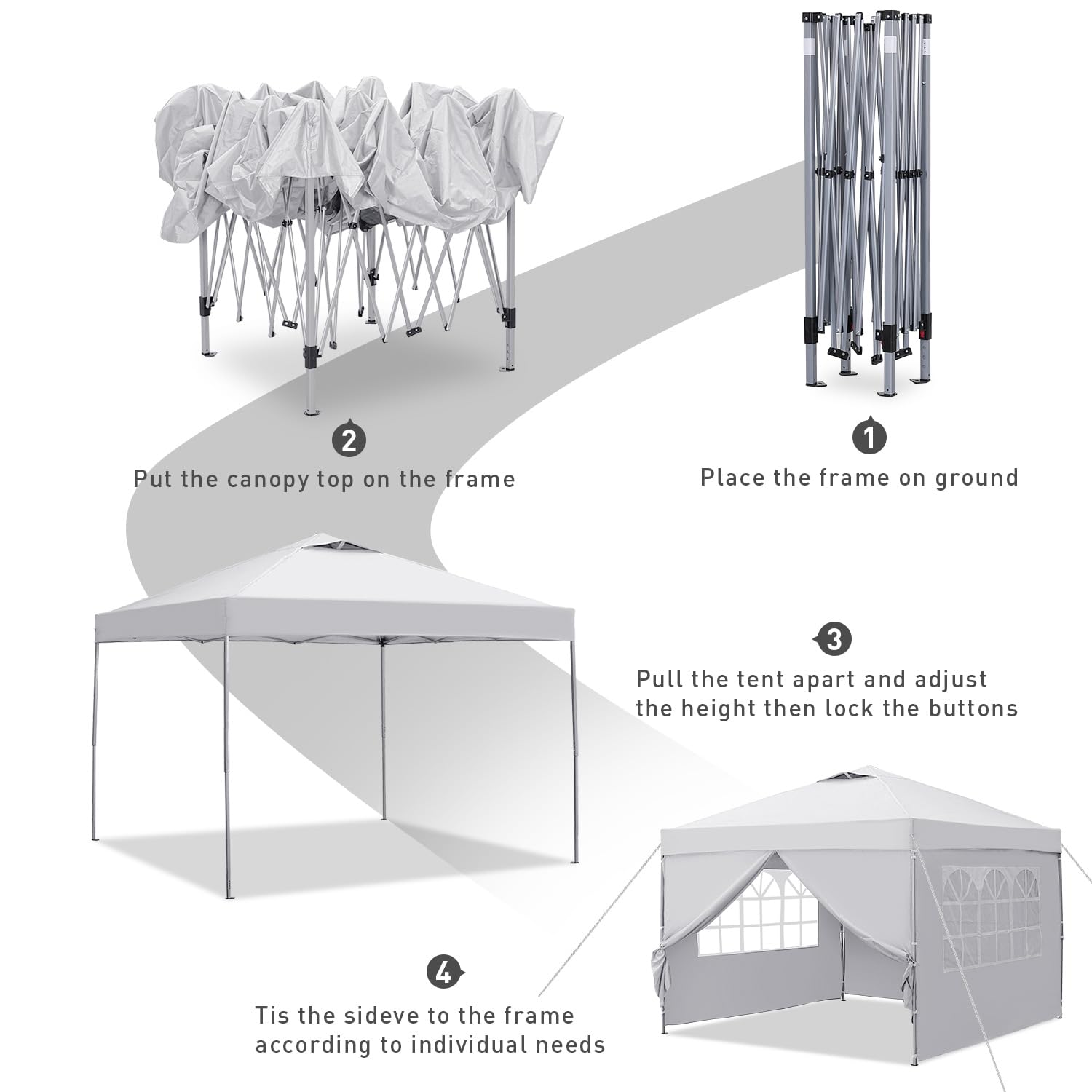 2
Put the canopy top on the frame

1
Place the frame on ground

3
Pull the tent apart and adjust the height then lock the buttons

4
Tis the sideve to the frame according to individual needs