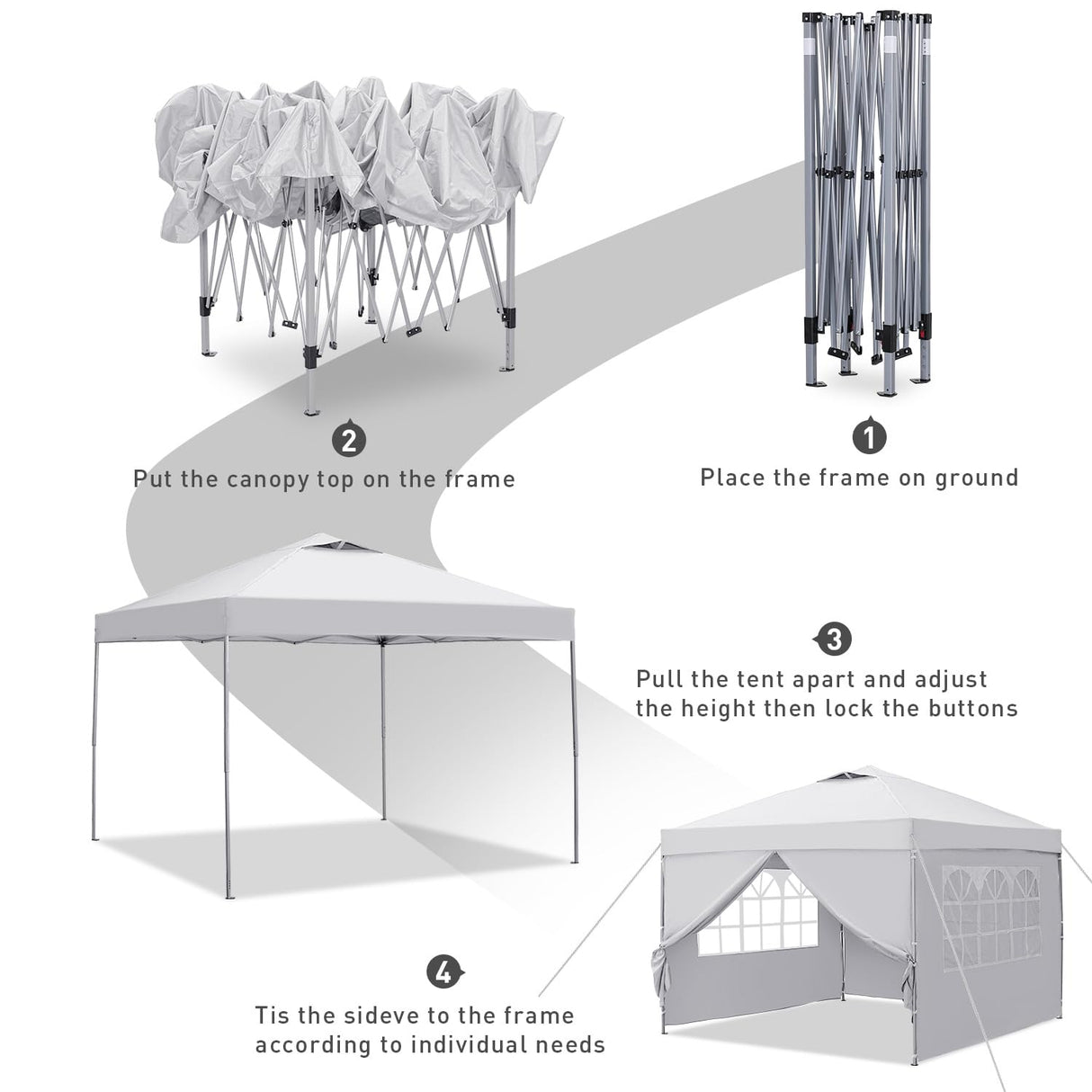 2
Put the canopy top on the frame

1
Place the frame on ground

3
Pull the tent apart and adjust the height then lock the buttons

4
Tis the sideve to the frame according to individual needs