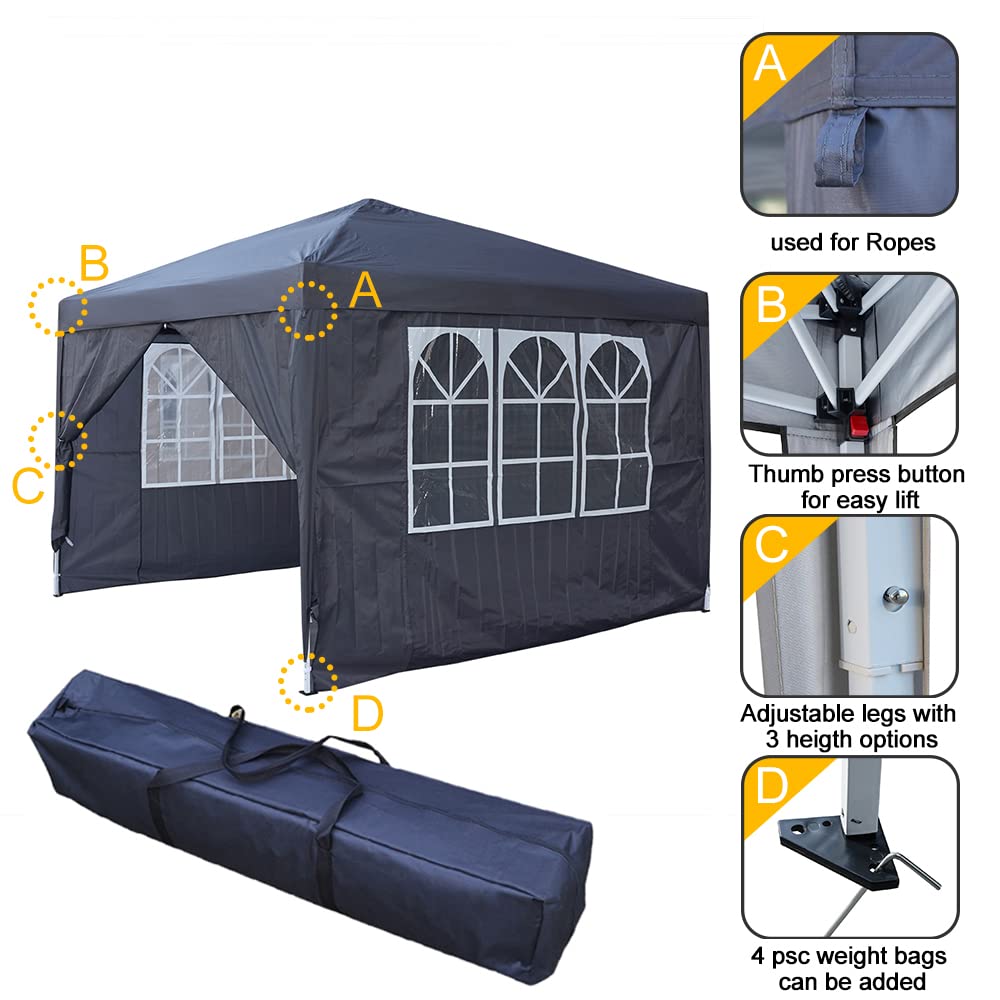 B

A

C

D

A

used for Ropes

B

Thumb press button for easy lift

C

Adjustable legs with 3 heigth options

D

4 psc weight bags can be added