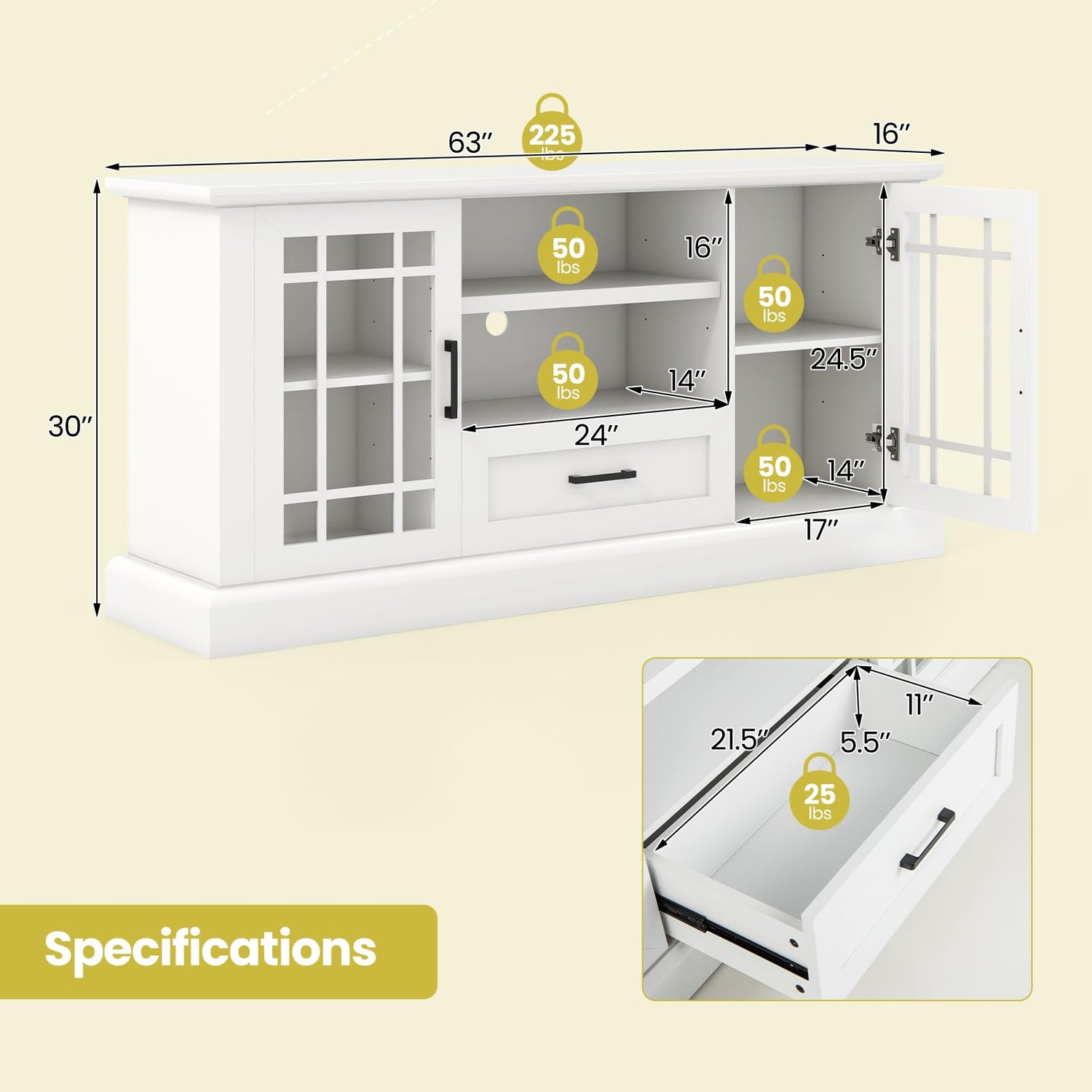 63″
225 lbs
16″
30″
50 lbs
16″
50 lbs
50 lbs
14″
24.5″
24″
50 lbs
14″
17″
11″
21.5″
5.5″
25 lbs
Specifications