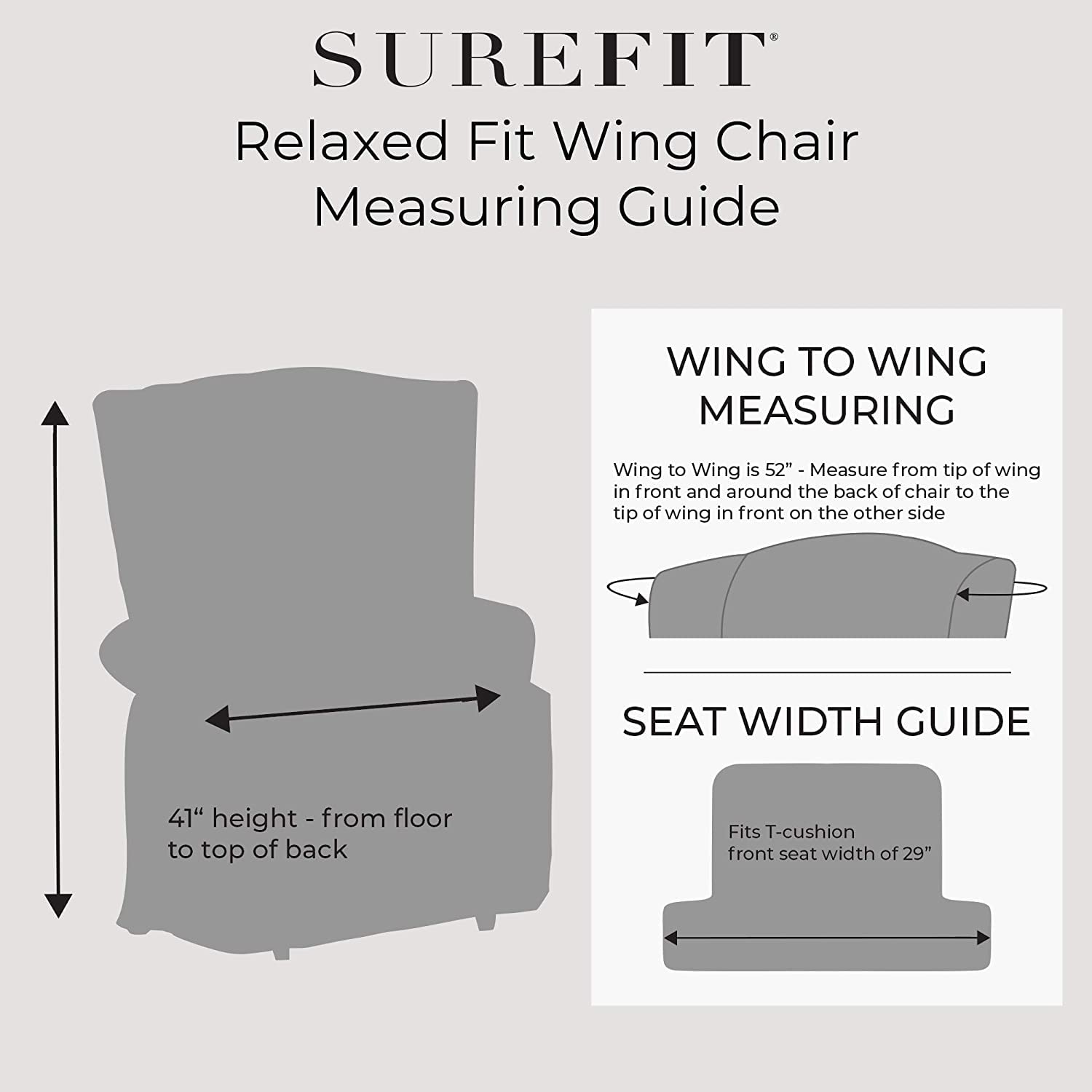 SUREFIT®

Relaxed Fit Wing Chair Measuring Guide

41“ height - from floor to top of back

WING TO WING MEASURING

Wing to Wing is 52” - Measure from tip of wing in front and around the back of chair to the tip of wing in front on the other side

SEAT WIDTH GUIDE

Fits T-cushion front seat width of 29”