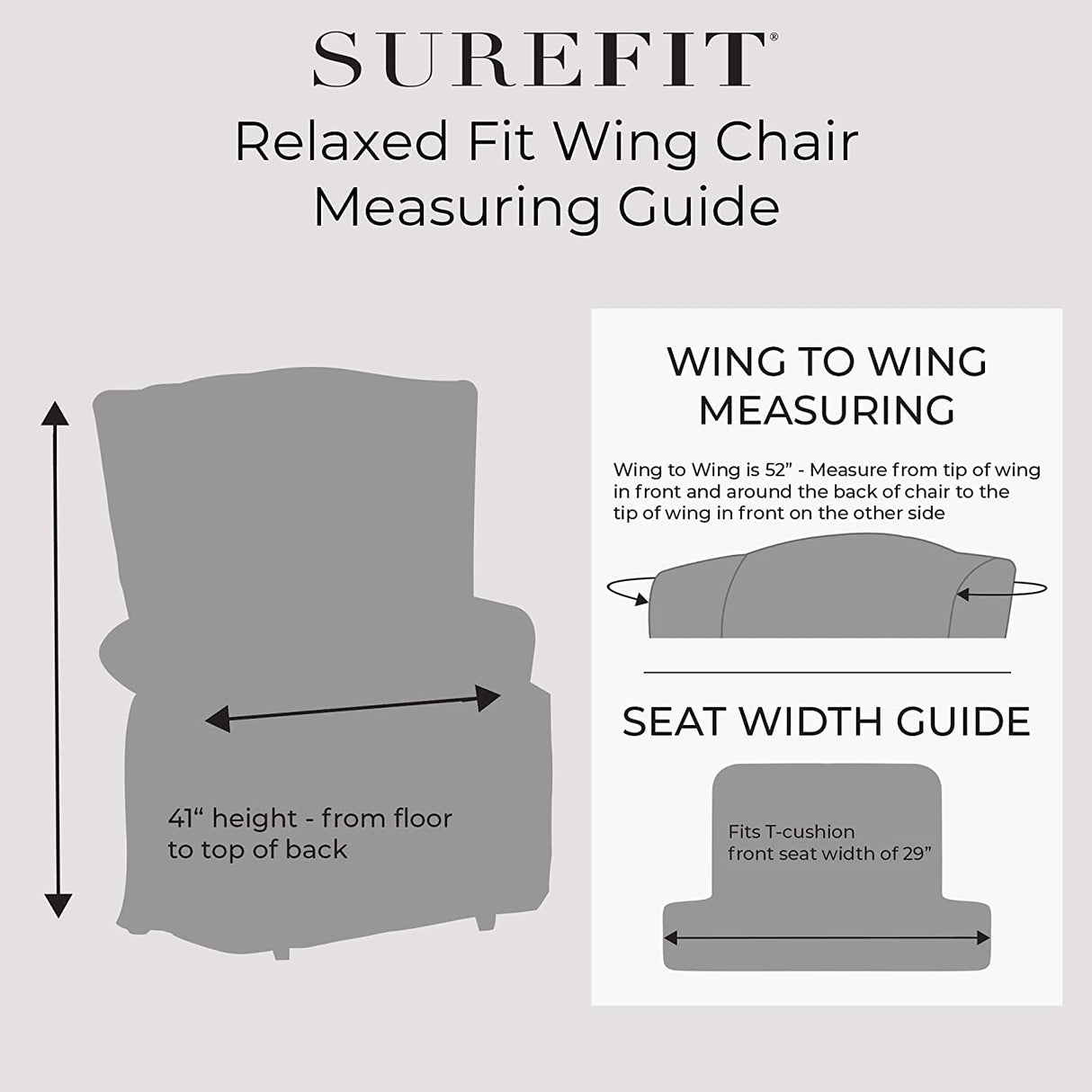 SUREFIT®

Relaxed Fit Wing Chair Measuring Guide

41“ height - from floor to top of back

WING TO WING MEASURING

Wing to Wing is 52” - Measure from tip of wing in front and around the back of chair to the tip of wing in front on the other side

SEAT WIDTH GUIDE

Fits T-cushion front seat width of 29”