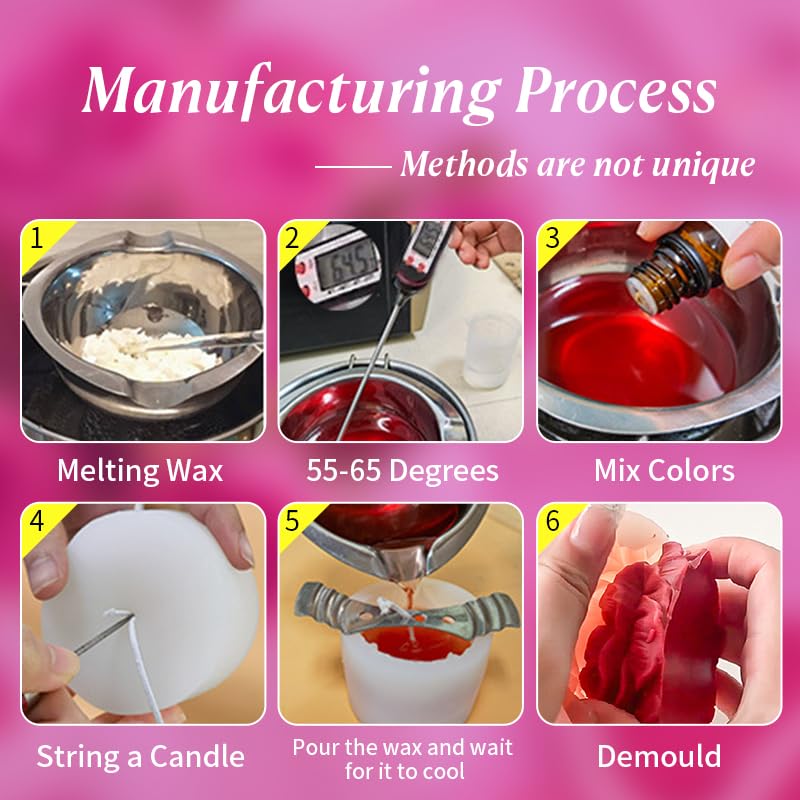 Manufacturing Process

—— Methods are not unique

1

Melting Wax

2

64.5

55-65 Degrees

3

Mix Colors

4

String a Candle

5

Pour the wax and wait for it to cool

6

Demould