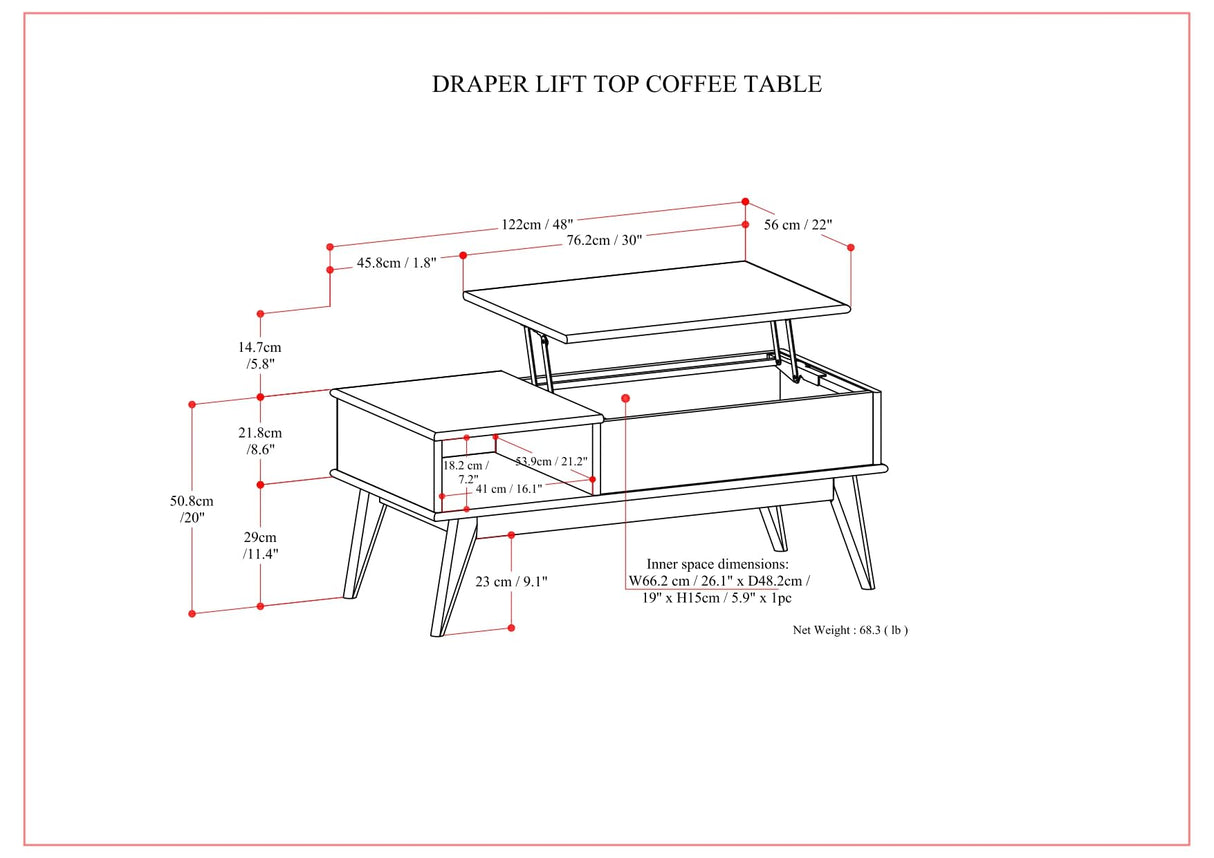 DRAPER LIFT TOP COFFEE TABLE

122cm / 48"

76.2cm / 30"

56 cm / 22"

45.8cm / 1.8"

14.7cm /5.8"

21.8cm /8.6"

50.8cm /20"

29cm /11.4"

18.2 cm / 7.2"

53.9cm / 21.2"

41 cm / 16.1"

23 cm / 9.1"

Inner space dimensions: W66.2 cm / 26.1" x D48.2cm / 19" x H15cm / 5.9" x 1pc

Net Weight : 68.3 ( lb )