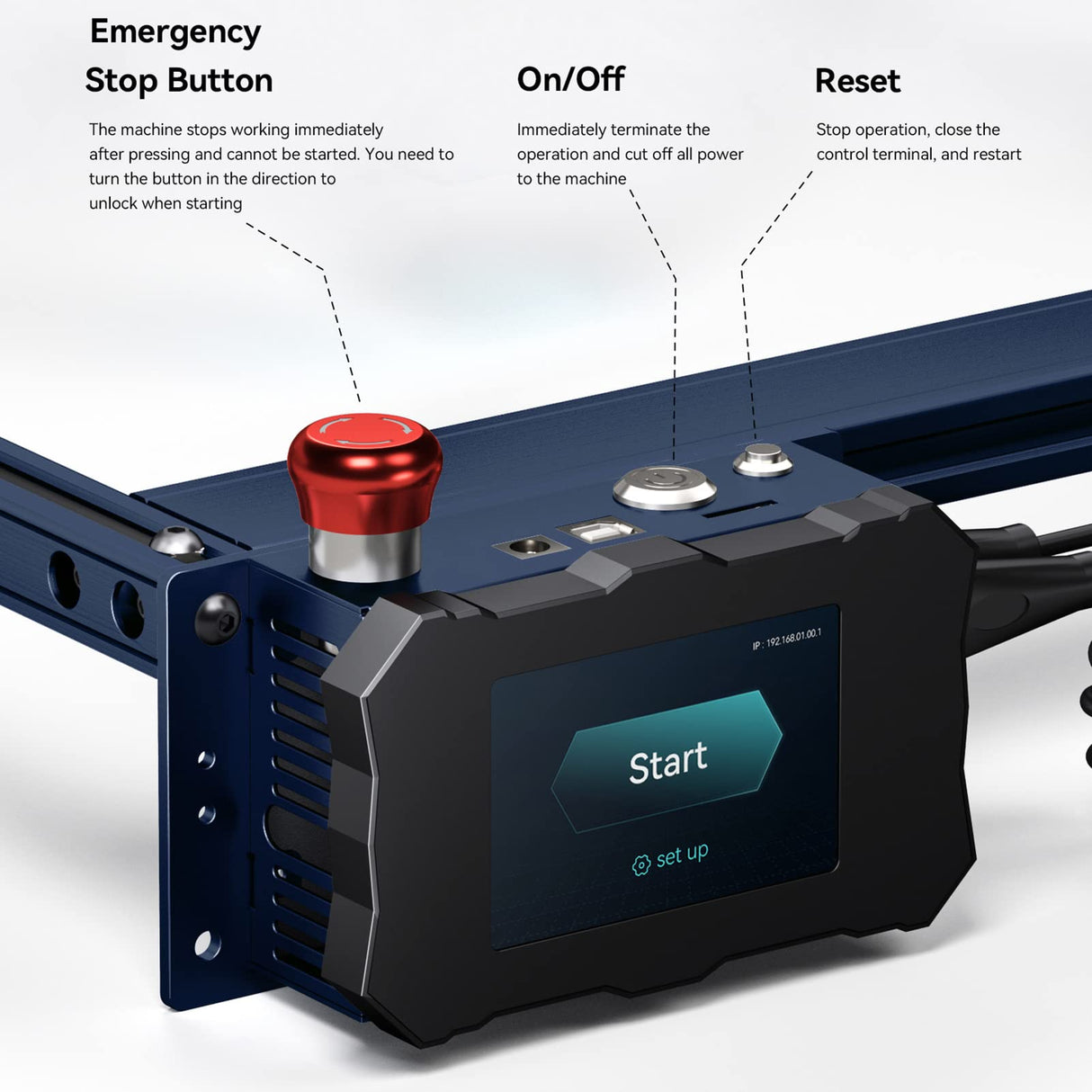 Emergency
Stop Button

The machine stops working immediately after pressing and cannot be started. You need to turn the button in the direction to unlock when starting

On/Off

Immediately terminate the operation and cut off all power to the machine

Reset

Stop operation, close the control terminal, and restart

IP : 192.168.01.00.1

Start

set up