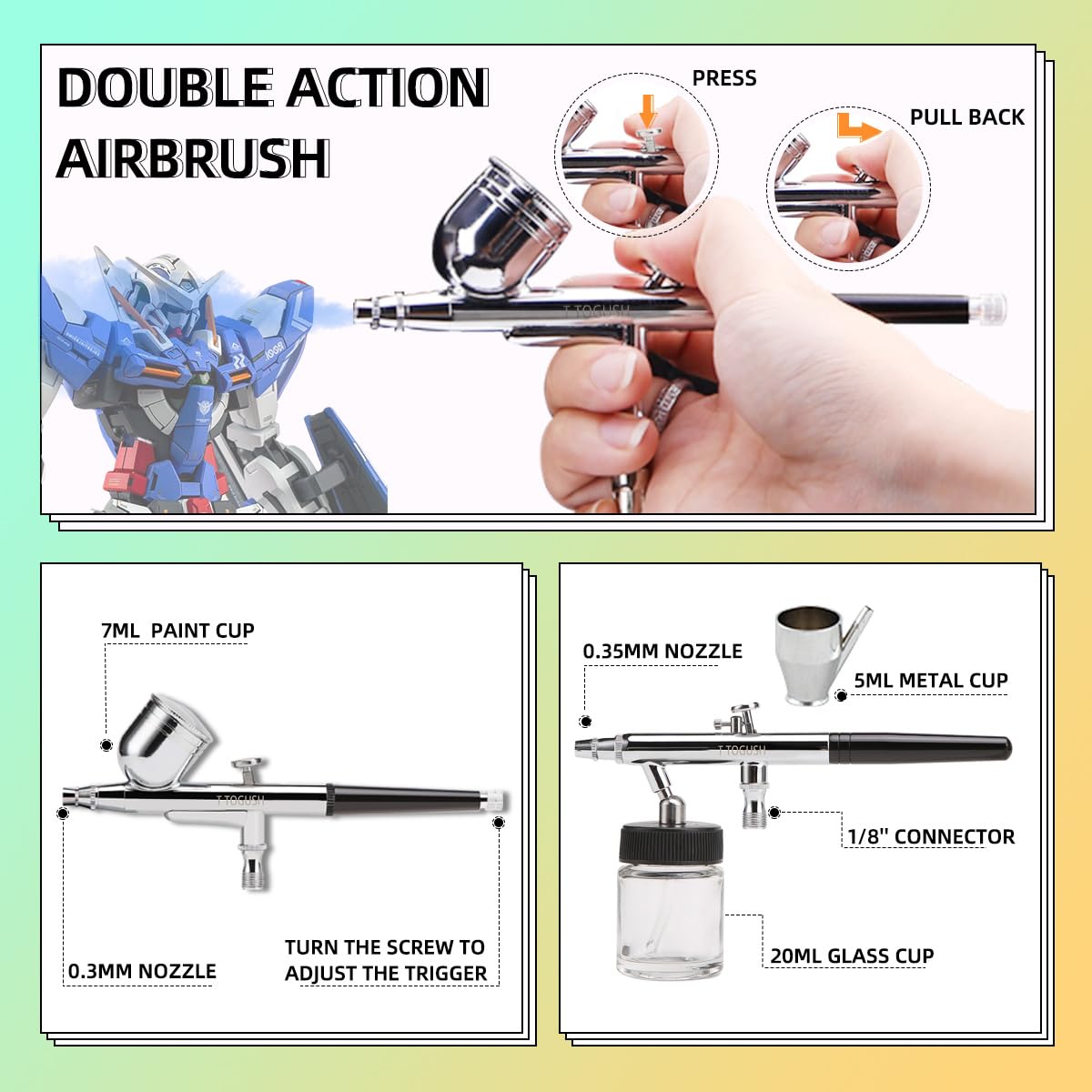 DOUBLE ACTION AIRBRUSH

PRESS

PULL BACK

T TOGUSH

7ML PAINT CUP

T TOGUSH

0.3MM NOZZLE

TURN THE SCREW TO ADJUST THE TRIGGER

0.35MM NOZZLE

5ML METAL CUP

T TOGUSH

1/8" CONNECTOR

20ML GLASS CUP