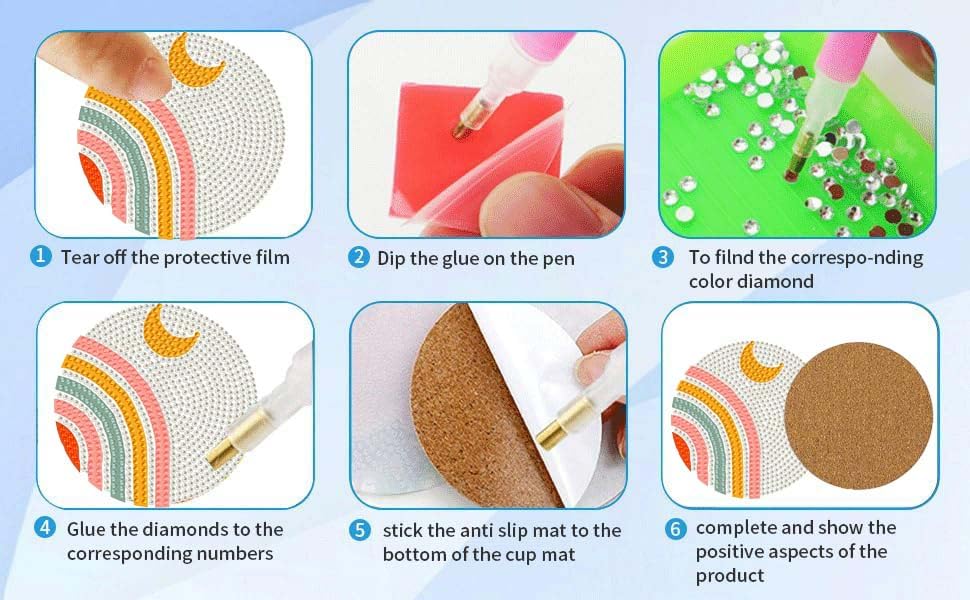 1 Tear off the protective film

2 Dip the glue on the pen

3 To filnd the correspo-nding color diamond

4 Glue the diamonds to the corresponding numbers

5 stick the anti slip mat to the bottom of the cup mat

6 complete and show the positive aspects of the product