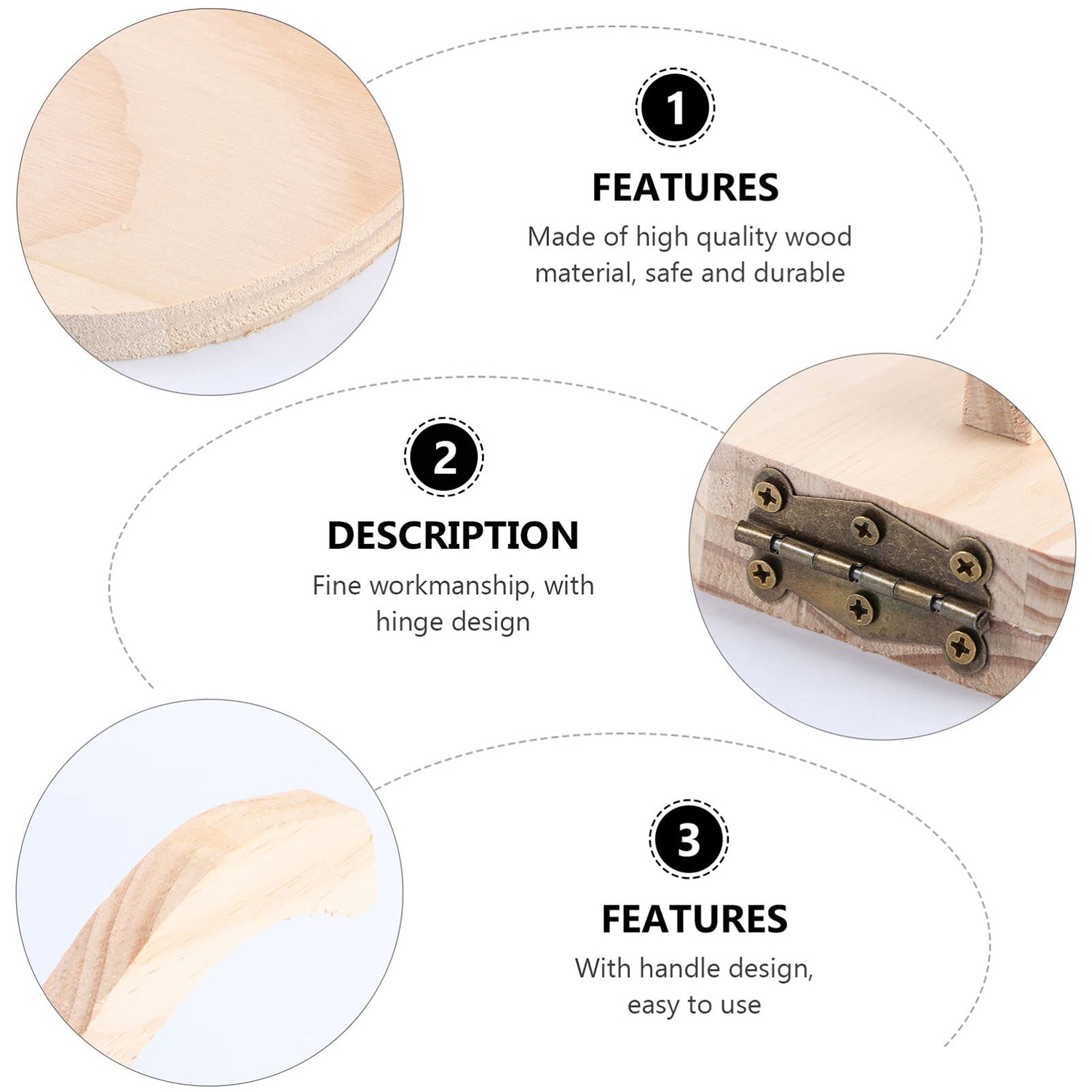 1

FEATURES

Made of high quality wood material, safe and durable

2

DESCRIPTION

Fine workmanship, with hinge design

3

FEATURES

With handle design, easy to use