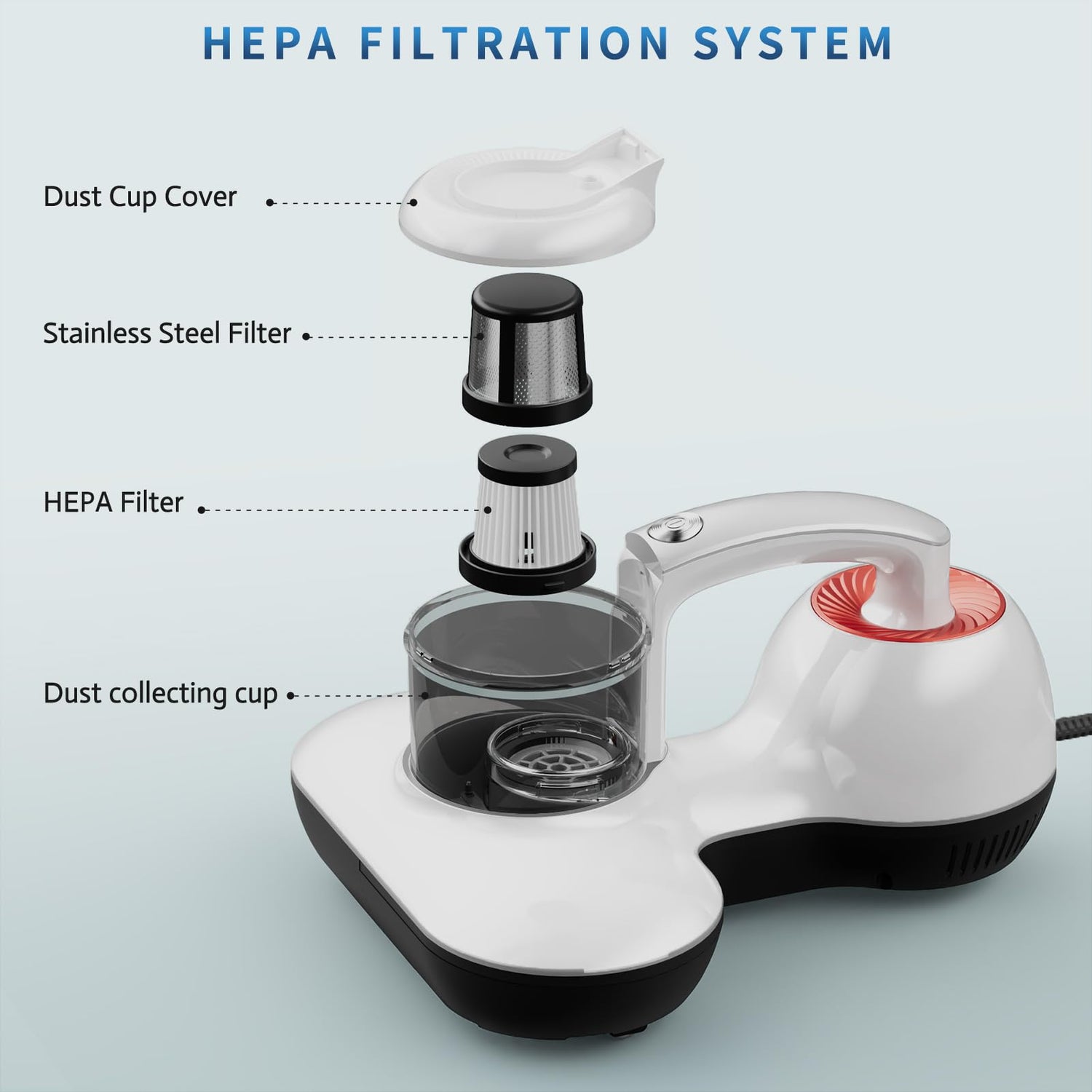 HEPA FILTRATION SYSTEM

Dust Cup Cover

Stainless Steel Filter

HEPA Filter

Dust collecting cup