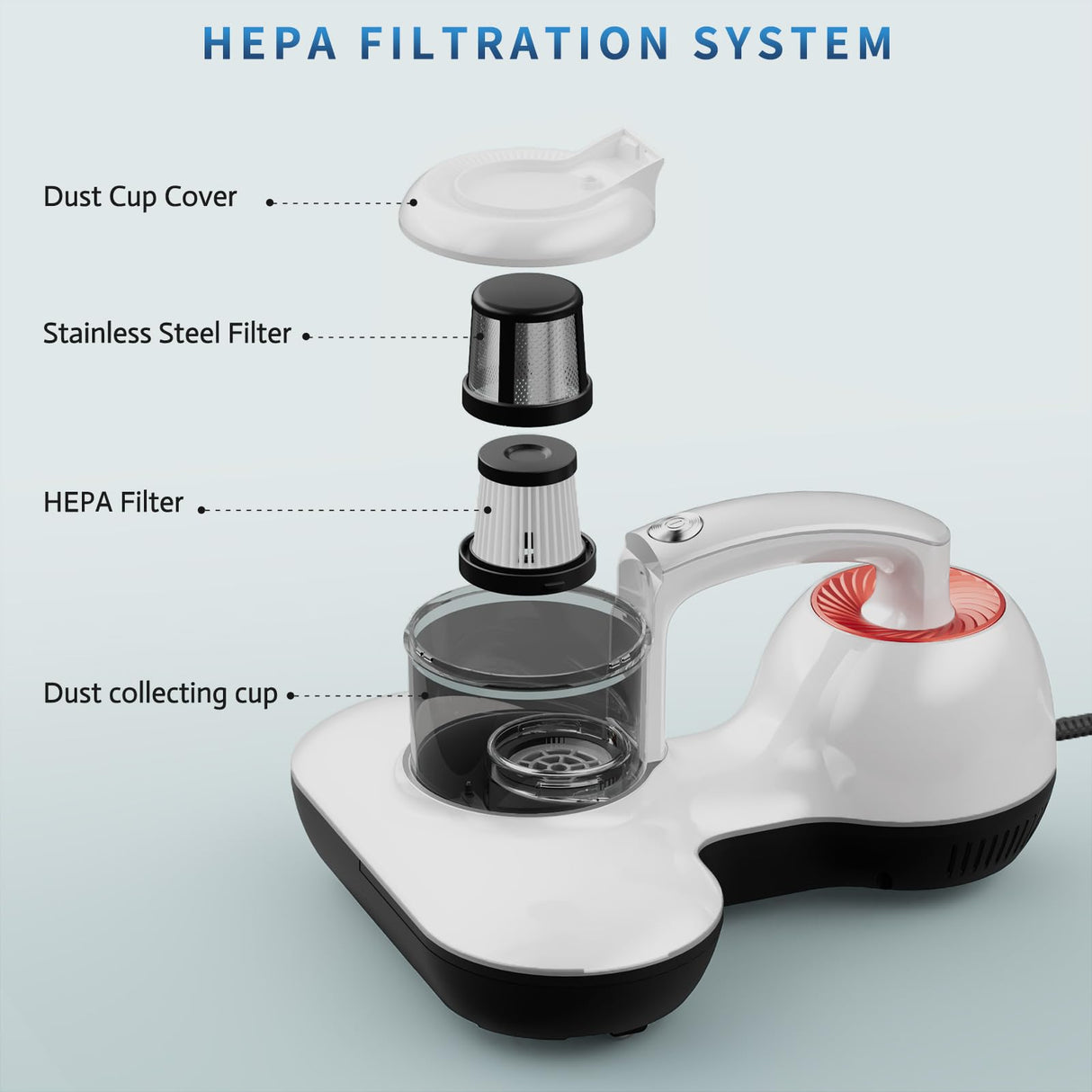 HEPA FILTRATION SYSTEM

Dust Cup Cover

Stainless Steel Filter

HEPA Filter

Dust collecting cup